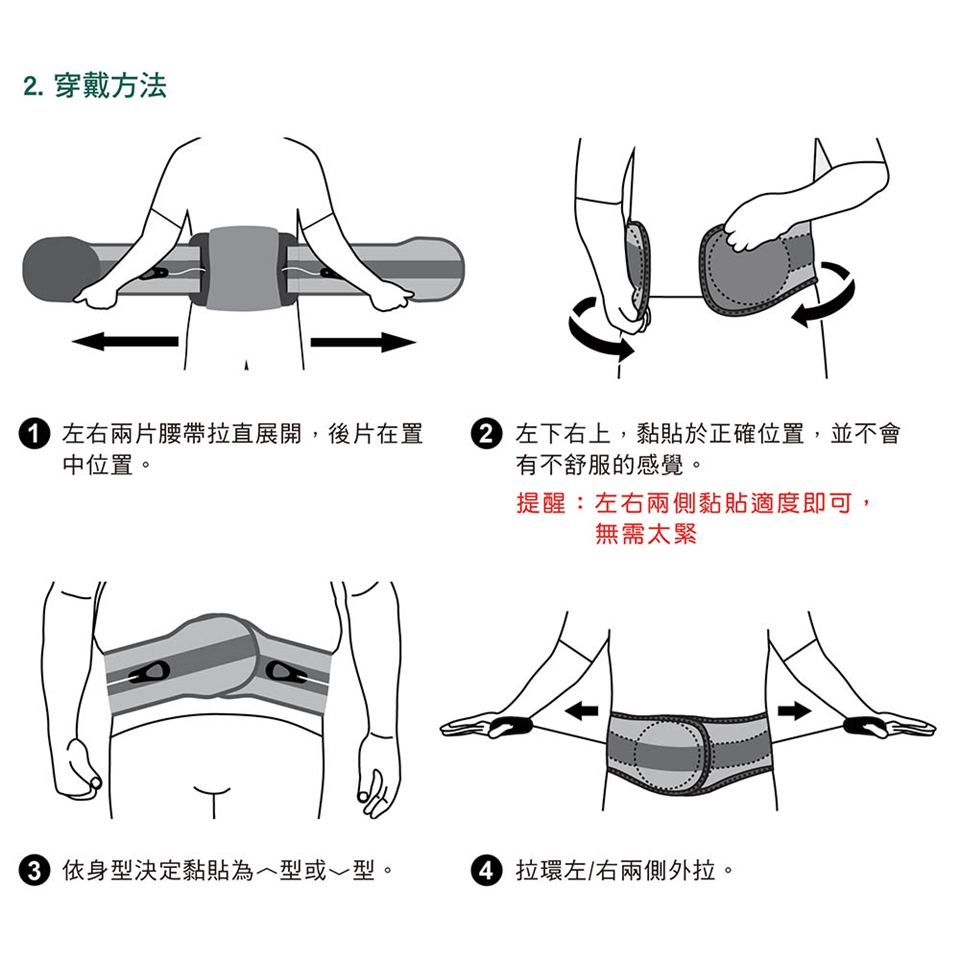 2. 穿戴方法

1 左右兩片腰帶拉直展開，後片在置中位置。

2 左下右上，黏貼於正確位置，並不會有不舒服的感覺。

提醒：左右兩側黏貼適度即可，無需太緊

3 依身型決定黏貼為︿型或﹀型。

4 拉環左/右兩側外拉。