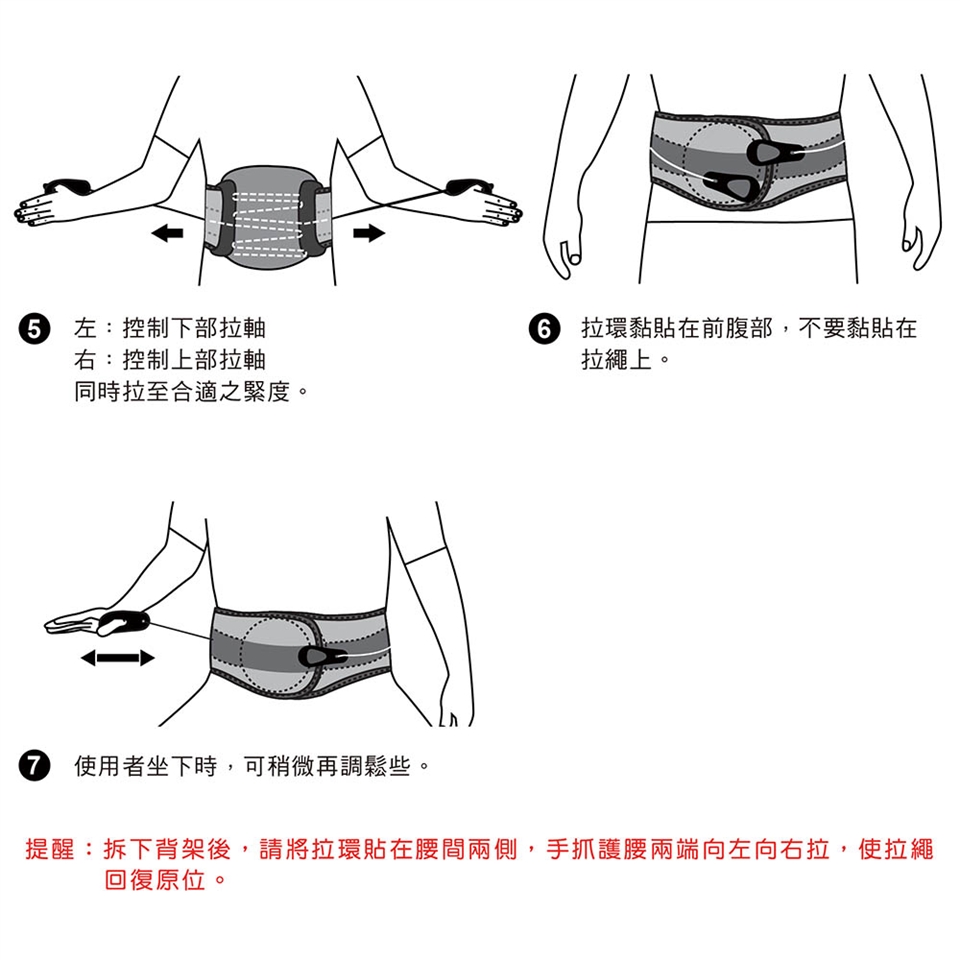 5 左：控制下部拉軸
右：控制上部拉軸
同時拉至合適之緊度。

6 拉環黏貼在前腹部，不要黏貼在拉繩上。

7 使用者坐下時，可稍微再調鬆些。

提醒：拆下背架後，請將拉環貼在腰間兩側，手抓護腰兩端向左向右拉，使拉繩回復原位。