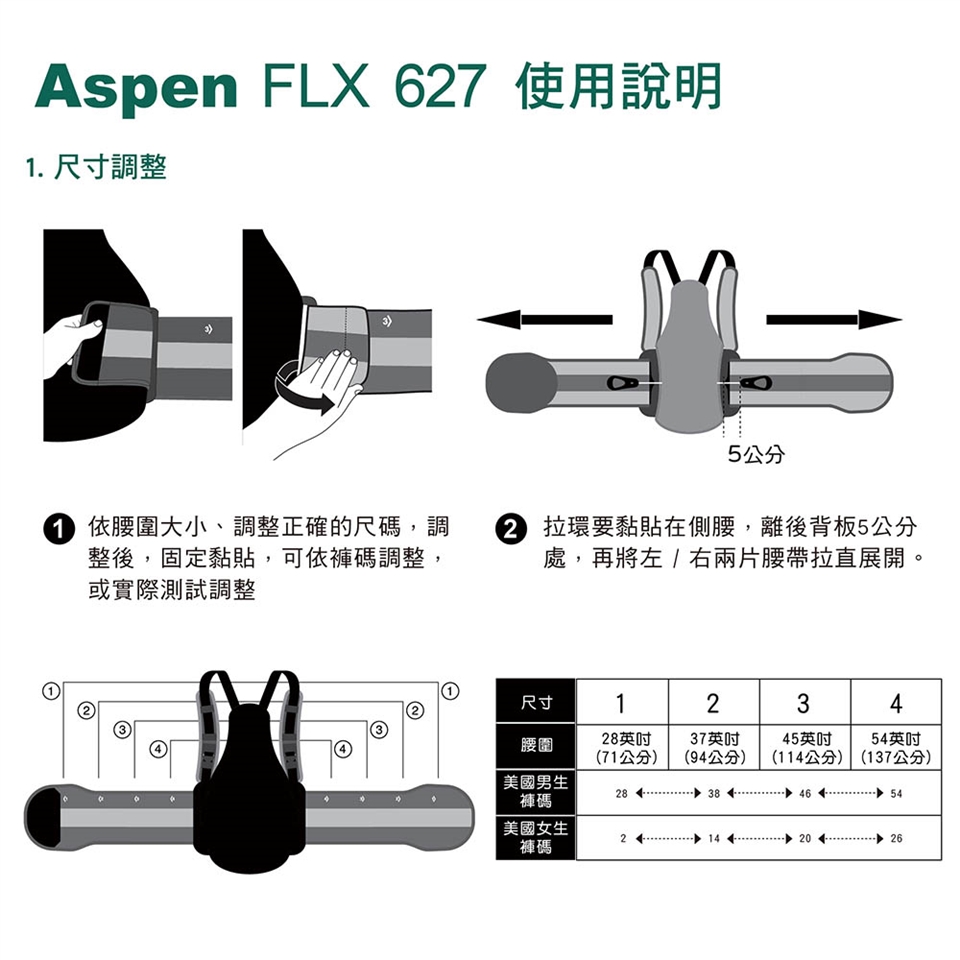 Aspen FLX 627 使用說明

1. 尺寸調整

5公分

1 依腰圍大小、調整正確的尺碼，調整後，固定黏貼，可依褲碼調整，或實際測試調整

2 拉環要黏貼在側腰，離後背板5公分處，再將左 / 右兩片腰帶拉直展開。

① ② ③ ④ ④ ③ ② ①

| 尺寸 | 1 | 2 | 3 | 4 |
|---|---|---|---|---|
| 腰圍 | 28英吋 (71公分) | 37英吋 (94公分) | 45英吋 (114公分) | 54英吋 (137公分) |
| 美國男生褲碼 | 28 | 38 | 46 | 54 |
| 美國女生褲碼 | 2 | 14 | 20 | 26 |