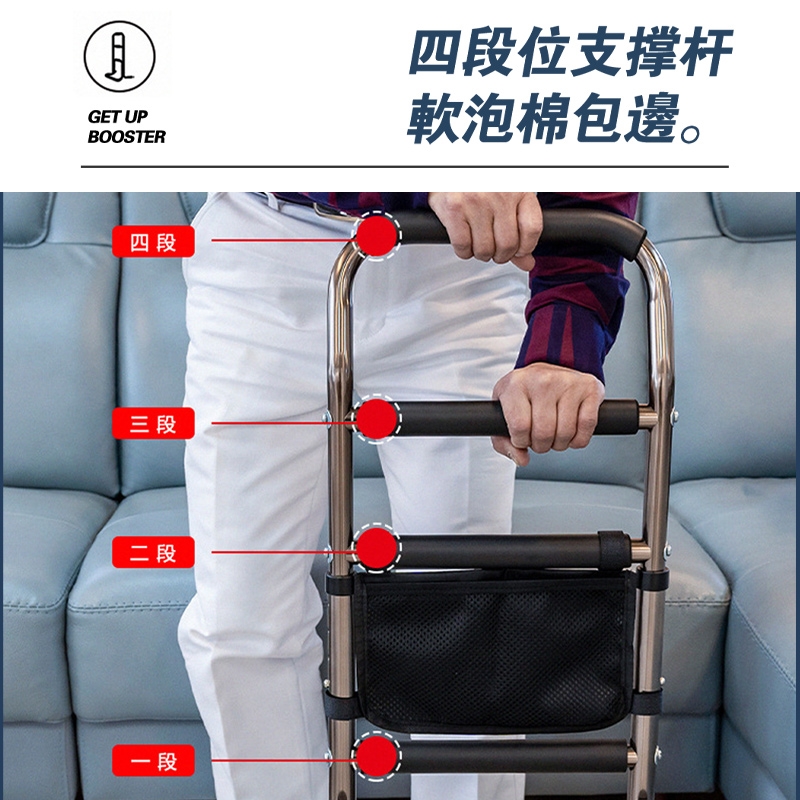 GET UP
BOOSTER

四段位支撐杆
軟泡棉包邊。

四段

三段

二段

一段