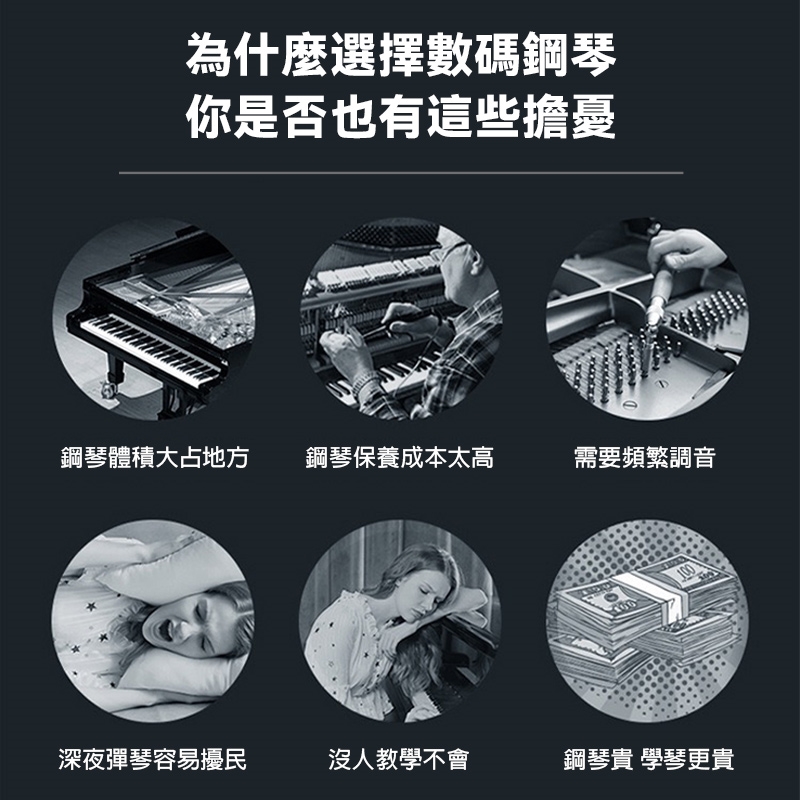 為什麼選擇數碼鋼琴
你是否也有這些擔憂

鋼琴體積大占地方

鋼琴保養成本太高

需要頻繁調音

深夜彈琴容易擾民

沒人教學不會

鋼琴貴 學琴更貴