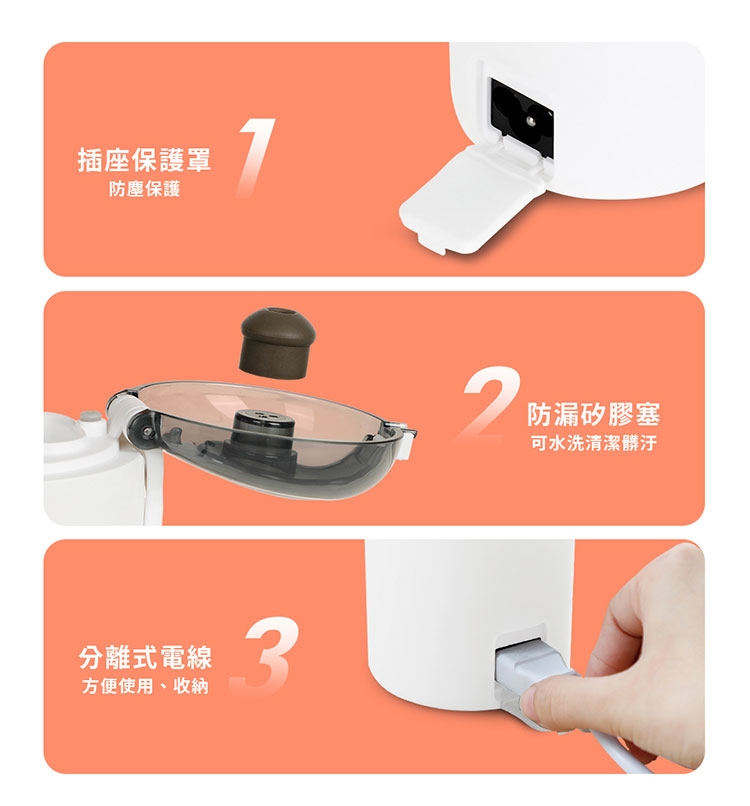 插座保護罩
防塵保護

1

2

防漏矽膠塞
可水洗清潔髒汙

分離式電線
方便使用、收納

3