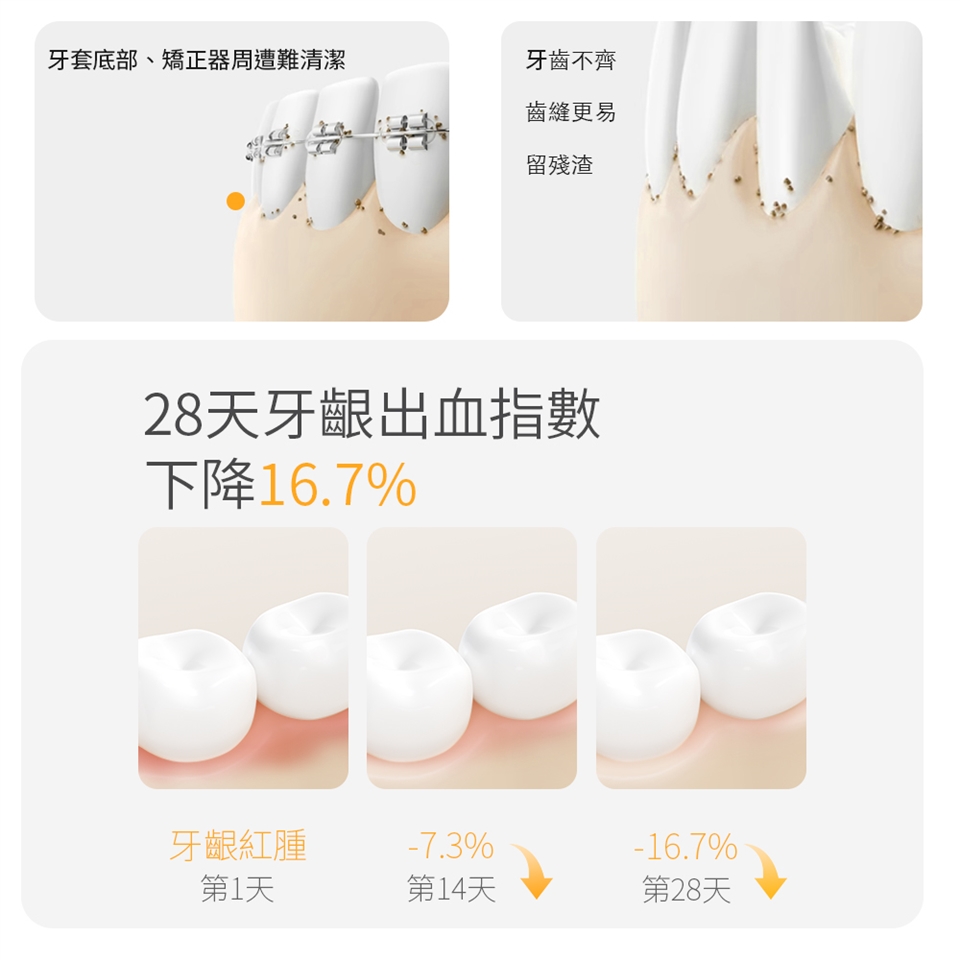 牙套底部、矯正器周遭難清潔

牙齒不齊
齒縫更易
留殘渣

28天牙齦出血指數
下降16.7%

牙齦紅腫
第1天

-7.3%
第14天

-16.7%
第28天