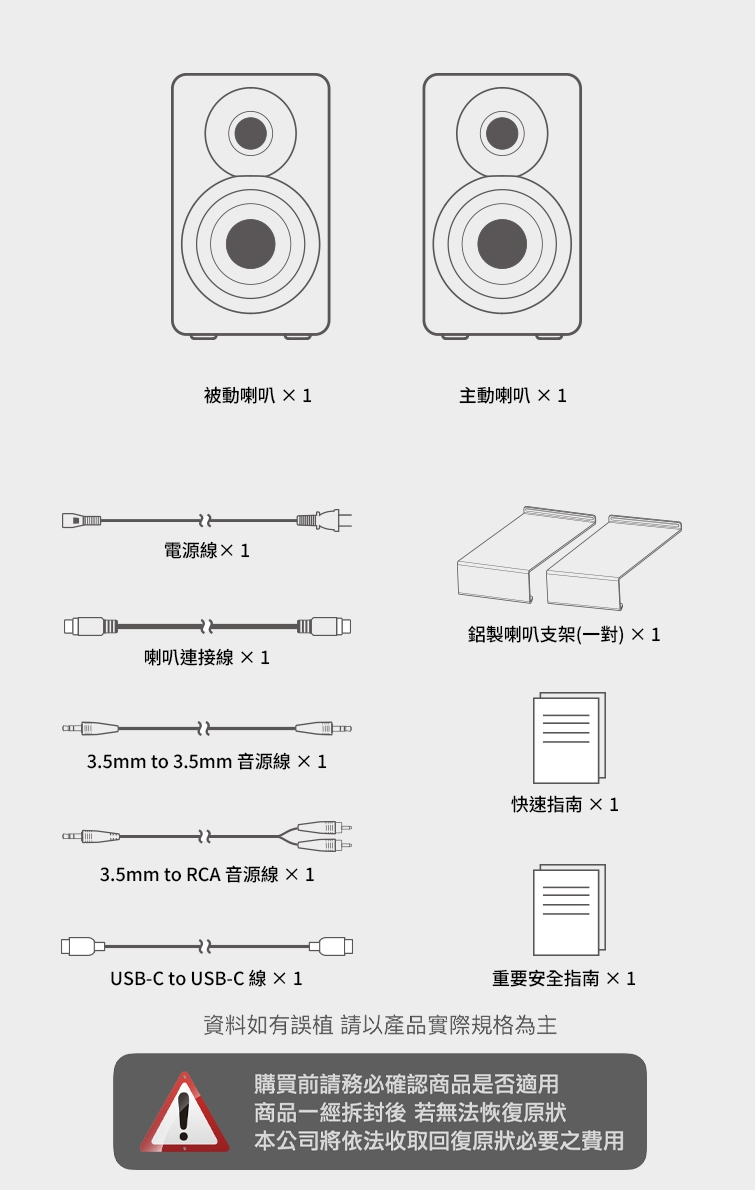 被動喇叭 × 1

主動喇叭 × 1

電源線× 1

喇叭連接線 × 1

3.5mm to 3.5mm 音源線 × 1

3.5mm to RCA 音源線 × 1

USB-C to USB-C 線 × 1

鋁製喇叭支架(一對) × 1

快速指南 × 1

重要安全指南 × 1

資料如有誤植 請以產品實際規格為主

購買前請務必確認商品是否適用
商品一經拆封後 若無法恢復原狀
本公司將依法收取回復原狀必要之費用