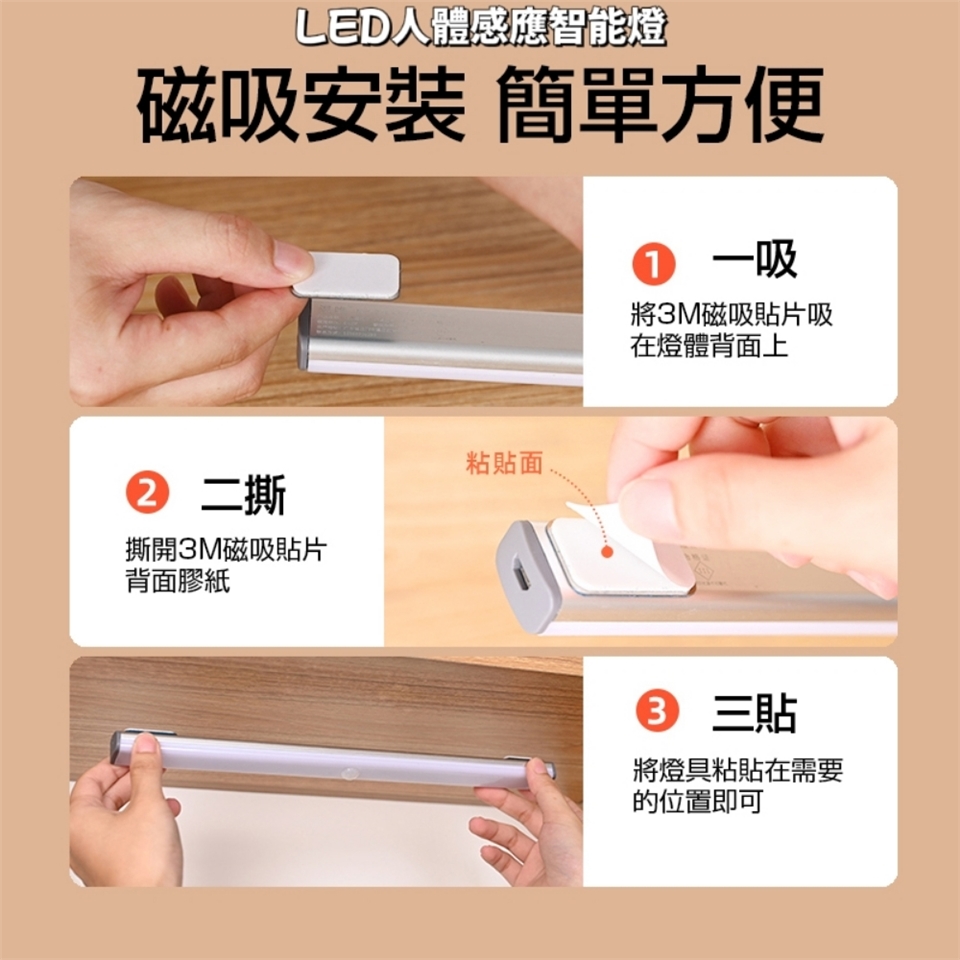 LED人體感應智能燈

磁吸安裝 簡單方便

1 一吸

將3M磁吸貼片吸在燈體背面上

2 二撕

撕開3M磁吸貼片背面膠紙

粘貼面

3 三貼

將燈具粘貼在需要的位置即可