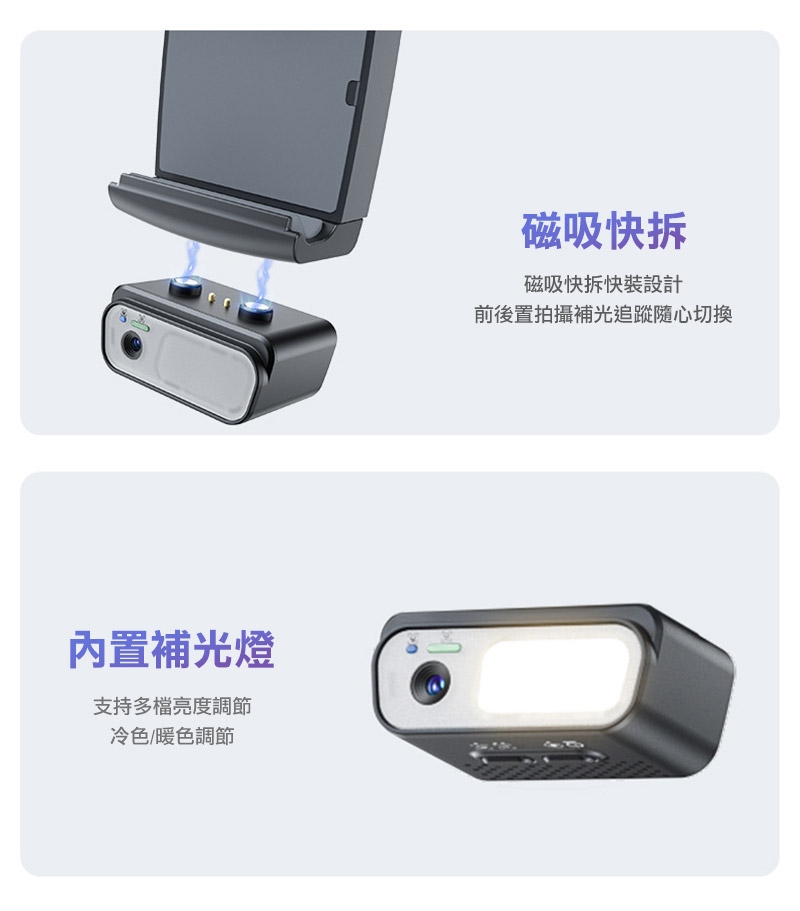 磁吸快拆

磁吸快拆快裝設計
前後置拍攝補光追蹤隨心切換

內置補光燈

支持多檔亮度調節
冷色/暖色調節