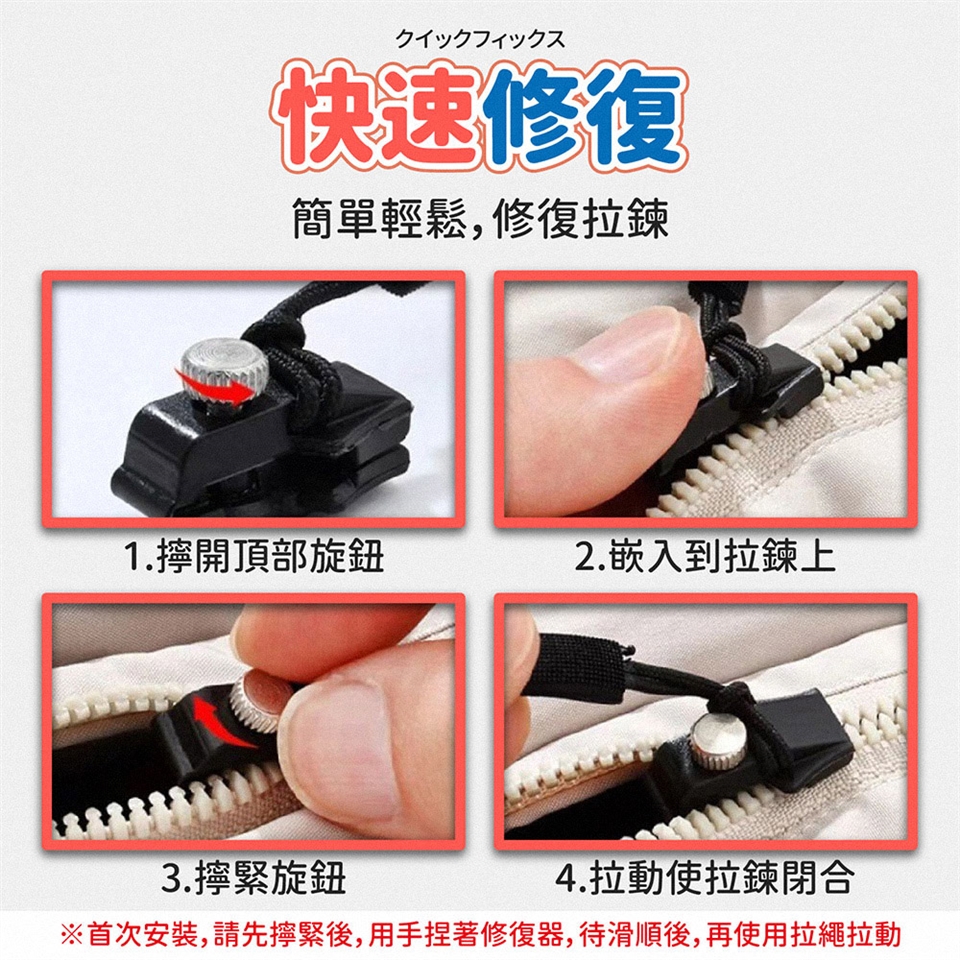 クイックフィックス
快速修復

簡單輕鬆,修復拉鍊

1.擰開頂部旋鈕

2.嵌入到拉鍊上

3.擰緊旋鈕

4.拉動使拉鍊閉合

※首次安裝,請先擰緊後,用手捏著修復器,待滑順後,再使用拉繩拉動