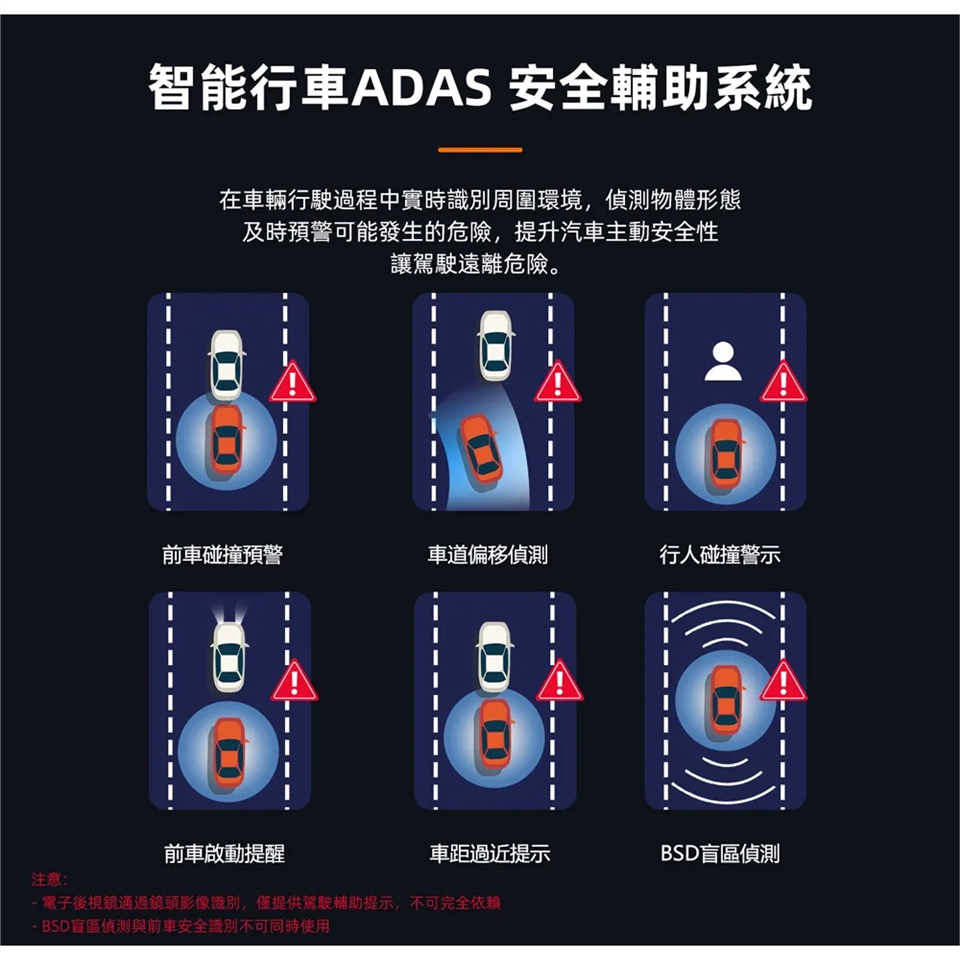 智能行車ADAS 安全輔助系統

在車輛行駛過程中實時識別周圍環境，偵測物體形態
及時預警可能發生的危險，提升汽車主動安全性
讓駕駛遠離危險。

前車碰撞預警

車道偏移偵測

行人碰撞警示

前車啟動提醒

車距過近提示

BSD盲區偵測

注意:
- 電子後視鏡通過鏡頭影像識別，僅提供駕駛輔助提示，不可完全依賴
- BSD盲區偵測與前車安全識別不可同時使用