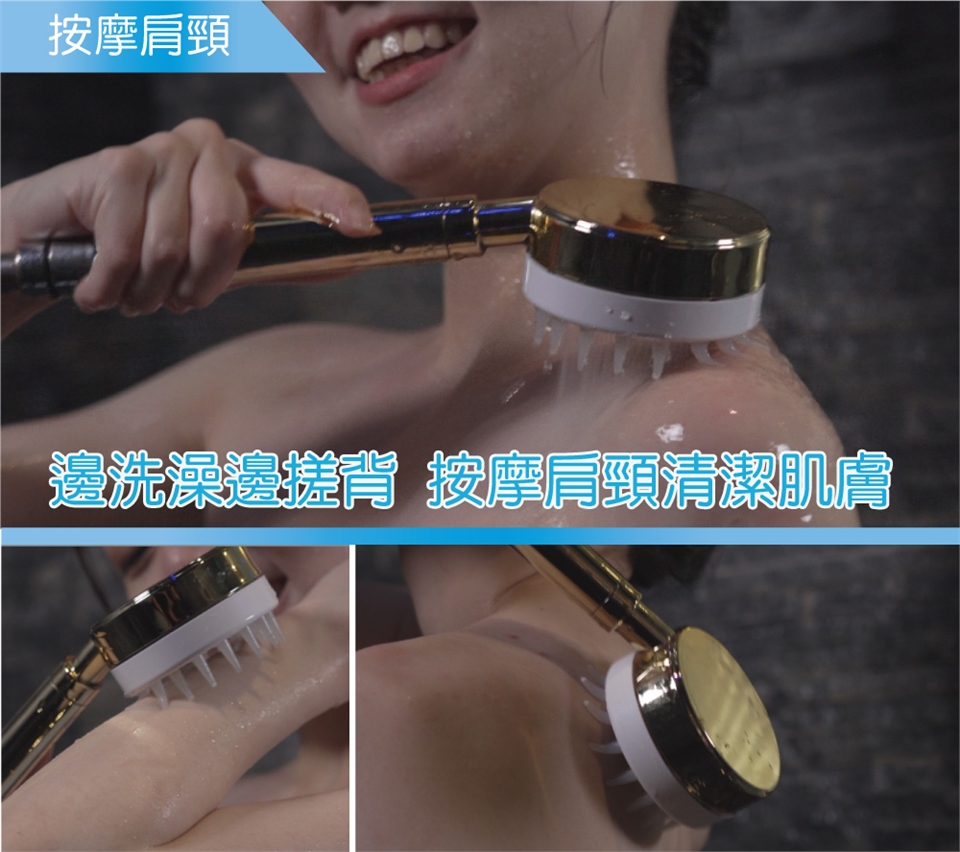 按摩肩頸

邊洗澡邊搓背 按摩肩頸清潔肌膚