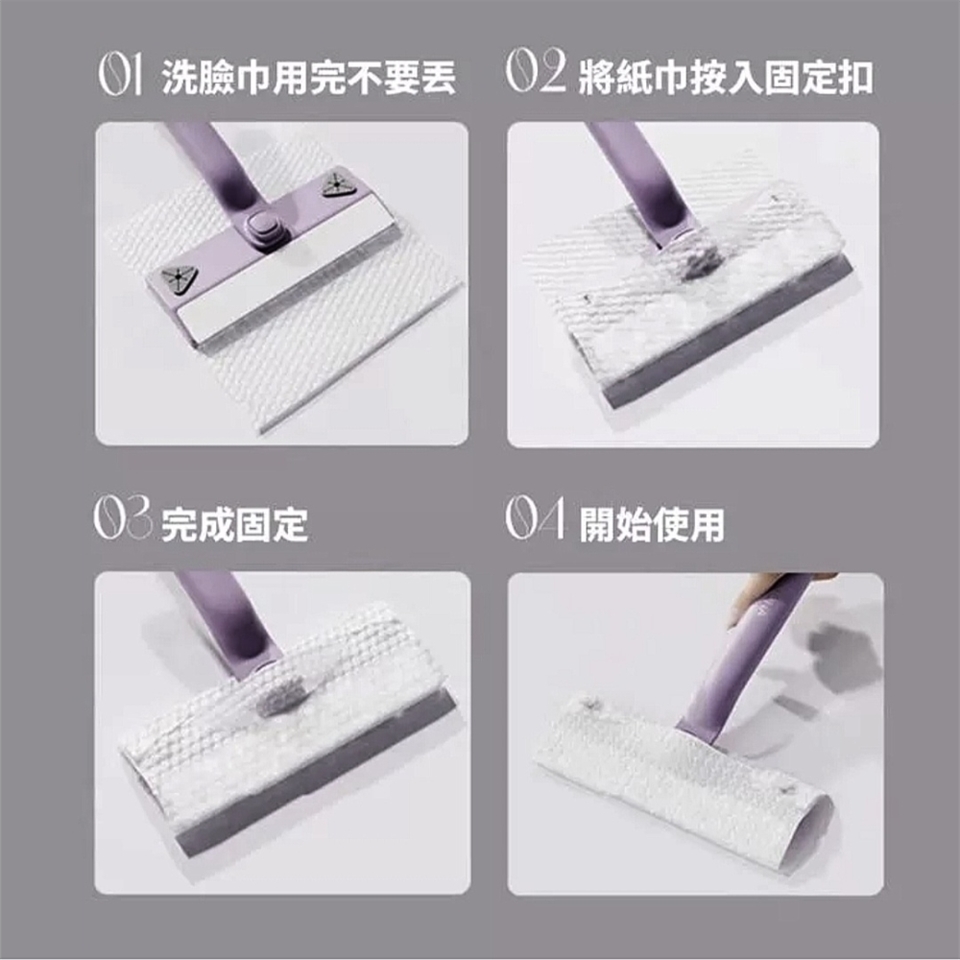 01 洗臉巾用完不要丟

02 將紙巾按入固定扣

03 完成固定

04 開始使用