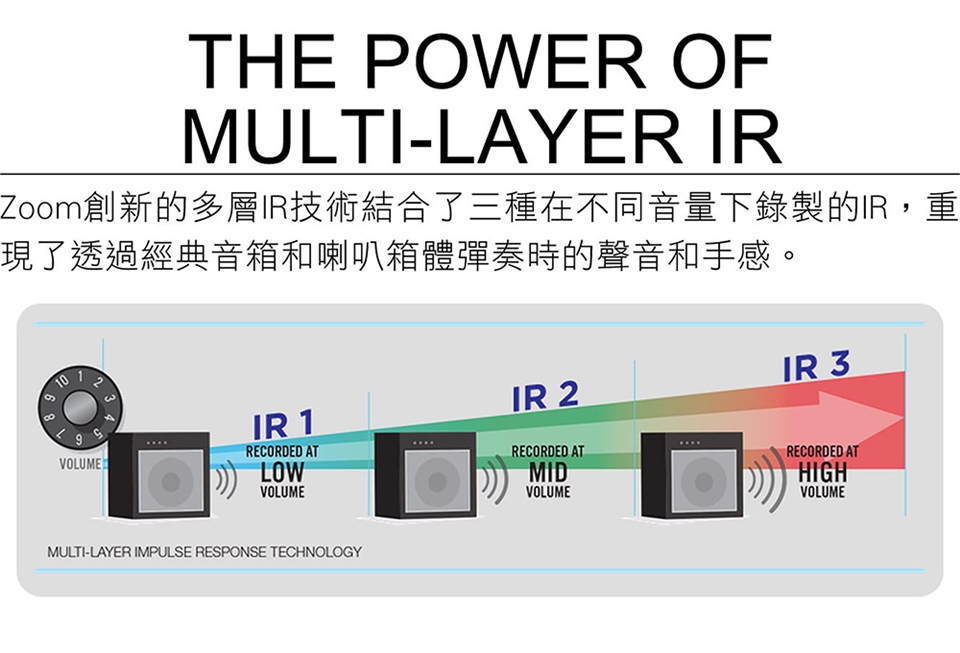 THE POWER OF MULTI-LAYER IR

Zoom創新的多層IR技術結合了三種在不同音量下錄製的IR，重現了透過經典音箱和喇叭箱體彈奏時的聲音和手感。

10 1 2 3 4 5 6 7 8 9

VOLUME

IR 1
RECORDED AT
LOW
VOLUME

IR 2
RECORDED AT
MID
VOLUME

IR 3
RECORDED AT
HIGH
VOLUME

MULTI-LAYER IMPULSE RESPONSE TECHNOLOGY