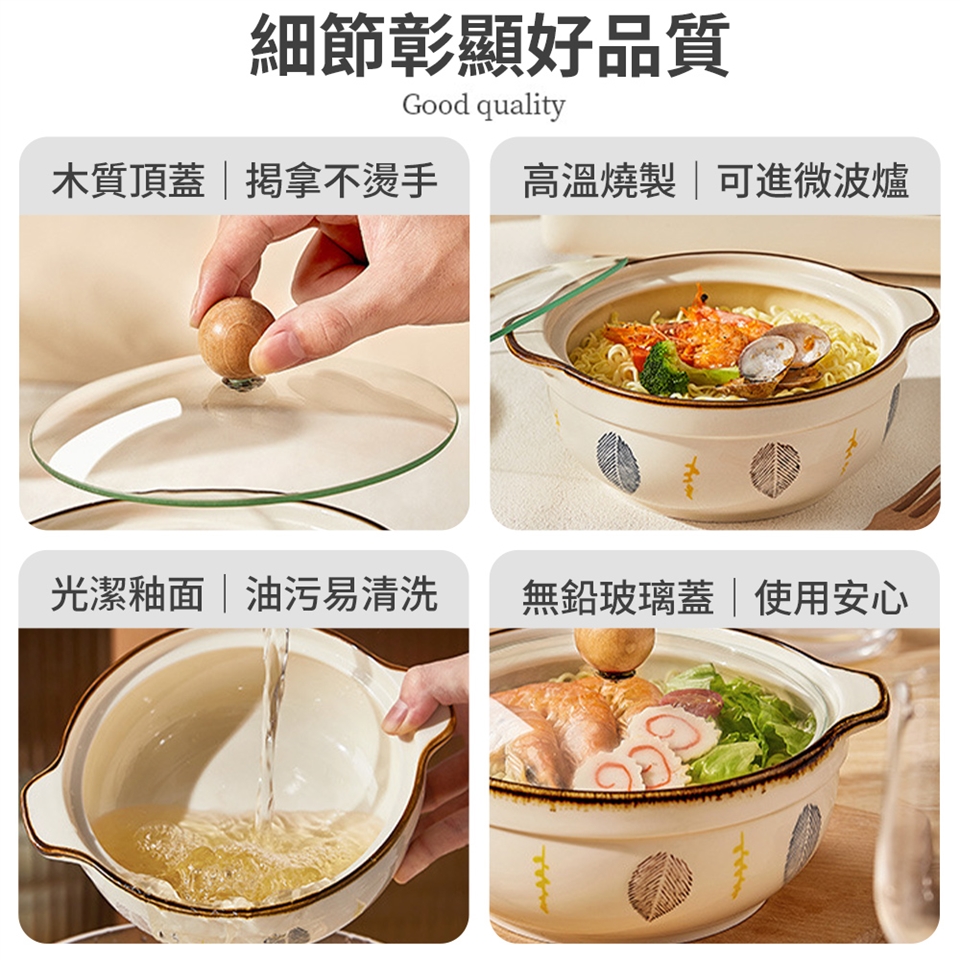 細節彰顯好品質
Good quality

木質頂蓋｜揭拿不燙手

高溫燒製｜可進微波爐

光潔釉面｜油污易清洗

無鉛玻璃蓋｜使用安心