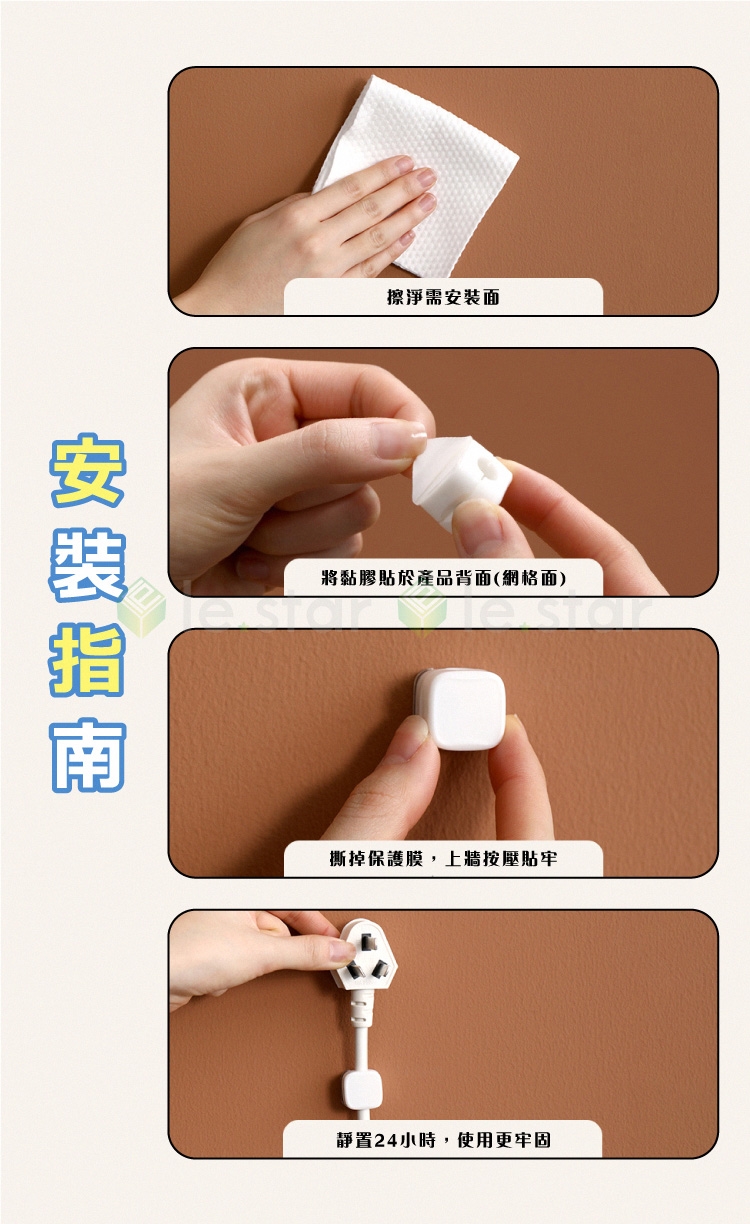 安裝指南

擦淨需安裝面

將黏膠貼於產品背面(網格面)

le.star le.star

撕掉保護膜，上牆按壓貼牢

靜置24小時，使用更牢固