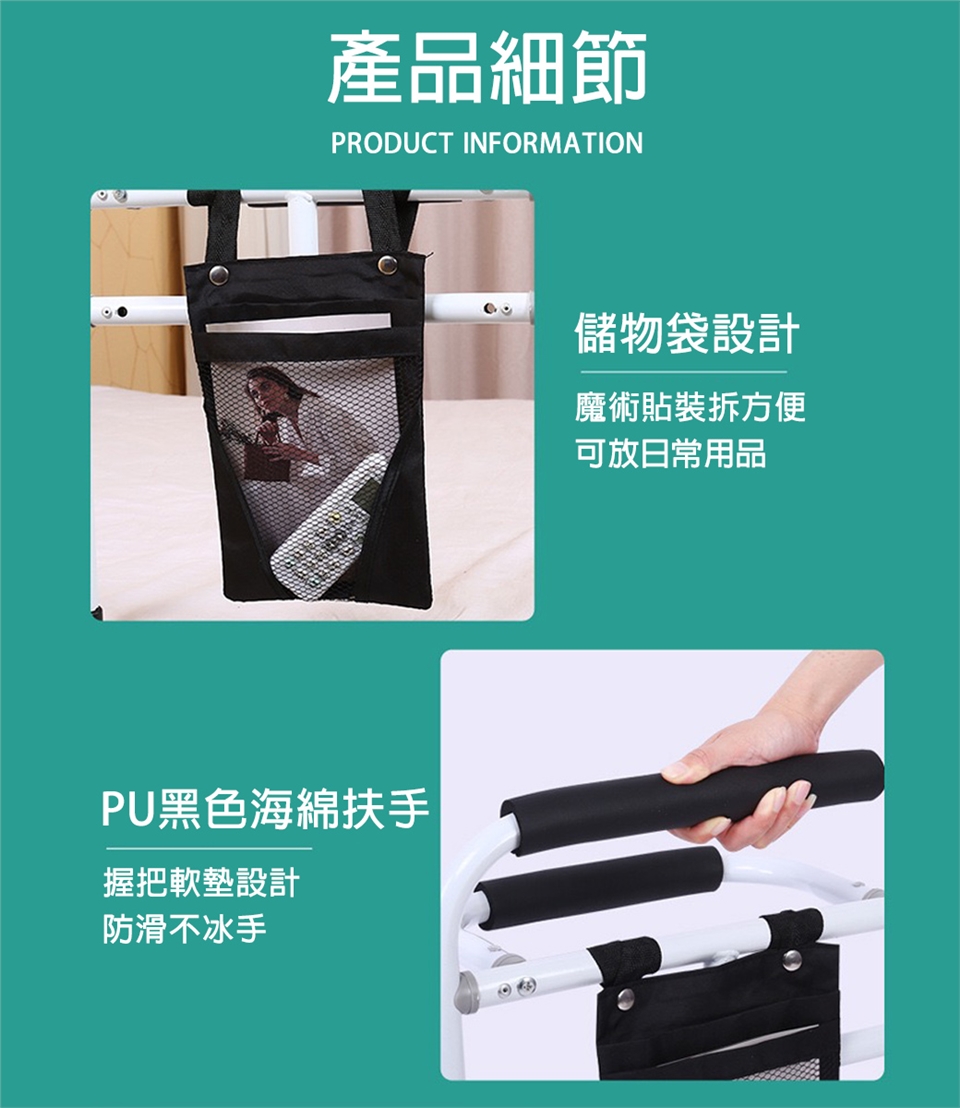 產品細節

PRODUCT INFORMATION

儲物袋設計

魔術貼裝拆方便
可放日常用品

PU黑色海綿扶手

握把軟墊設計
防滑不冰手