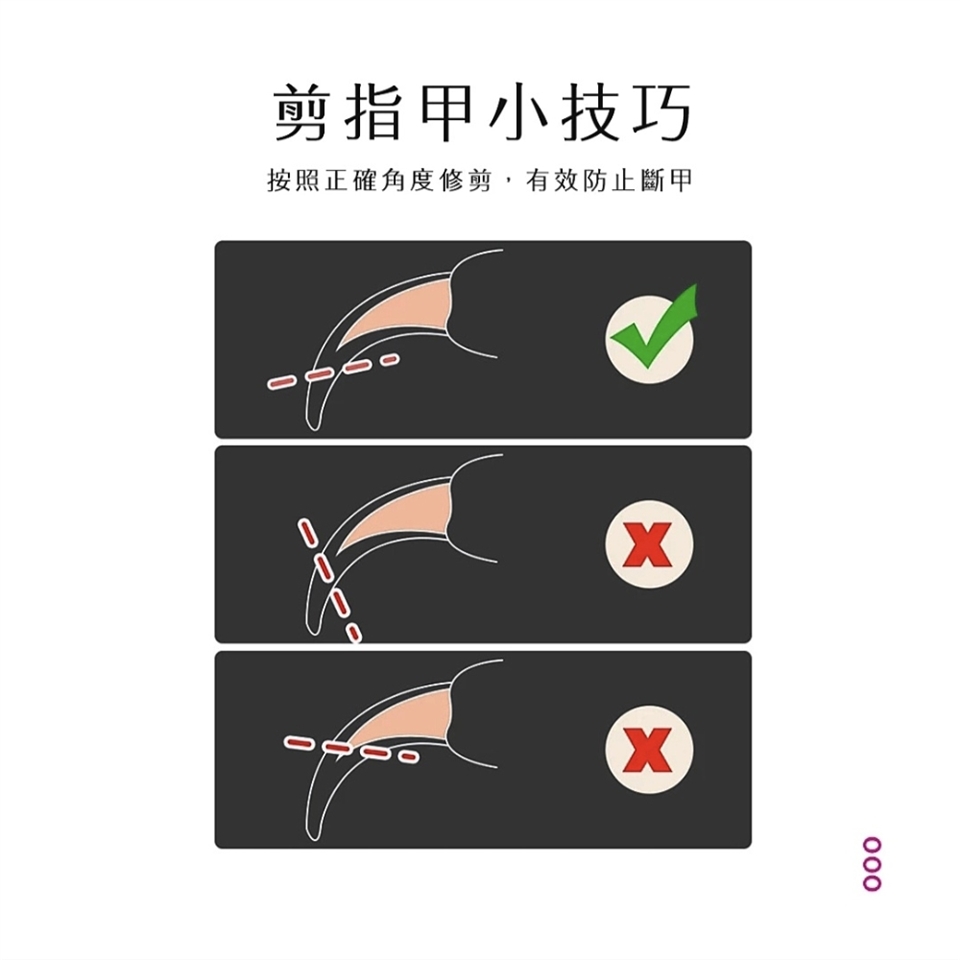 剪指甲小技巧

按照正確角度修剪，有效防止斷甲