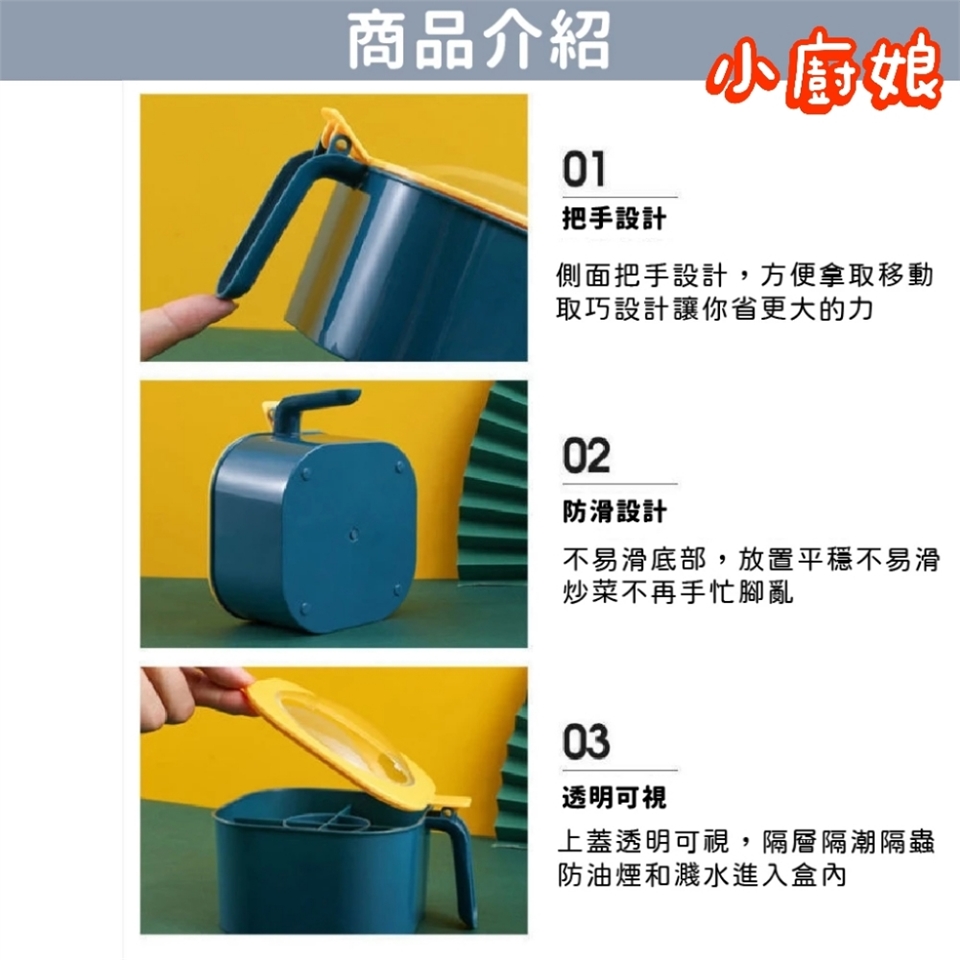 商品介紹

小廚娘

01
把手設計
側面把手設計，方便拿取移動
取巧設計讓你省更大的力

02
防滑設計
不易滑底部，放置平穩不易滑
炒菜不再手忙腳亂

03
透明可視
上蓋透明可視，隔層隔潮隔蟲
防油煙和濺水進入盒內