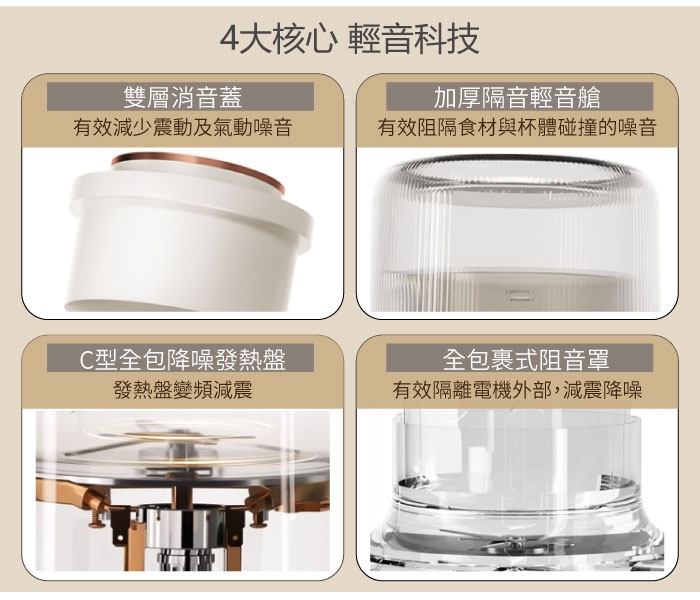 4大核心 輕音科技

雙層消音蓋
有效減少震動及氣動噪音

加厚隔音輕音艙
有效阻隔食材與杯體碰撞的噪音

C型全包降噪發熱盤
發熱盤變頻減震

全包裹式阻音罩
有效隔離電機外部，減震降噪