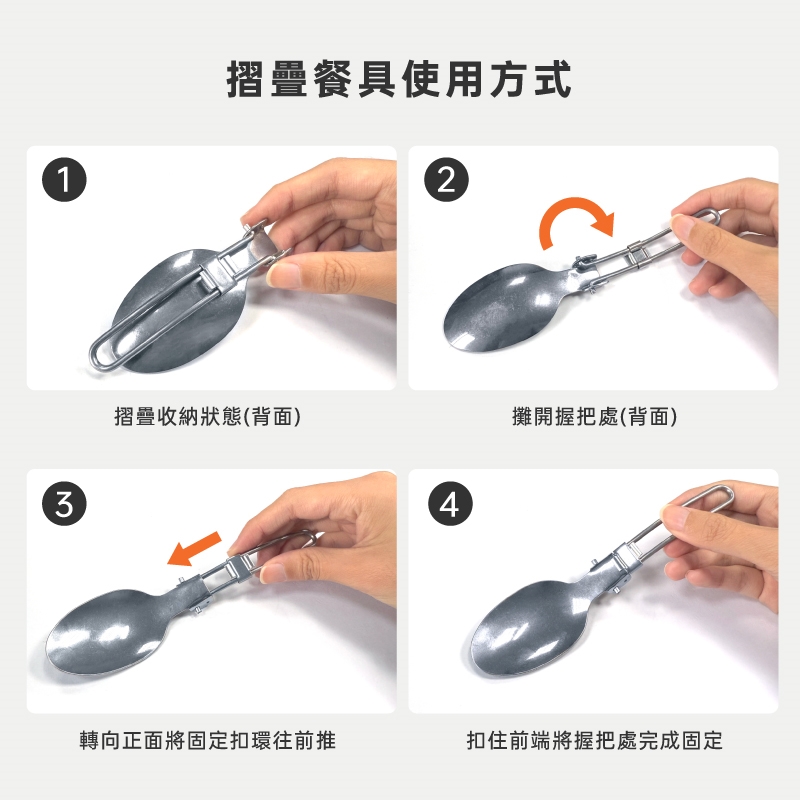 摺疊餐具使用方式

1

摺疊收納狀態(背面)

2

攤開握把處(背面)

3

轉向正面將固定扣環往前推

4

扣住前端將握把處完成固定