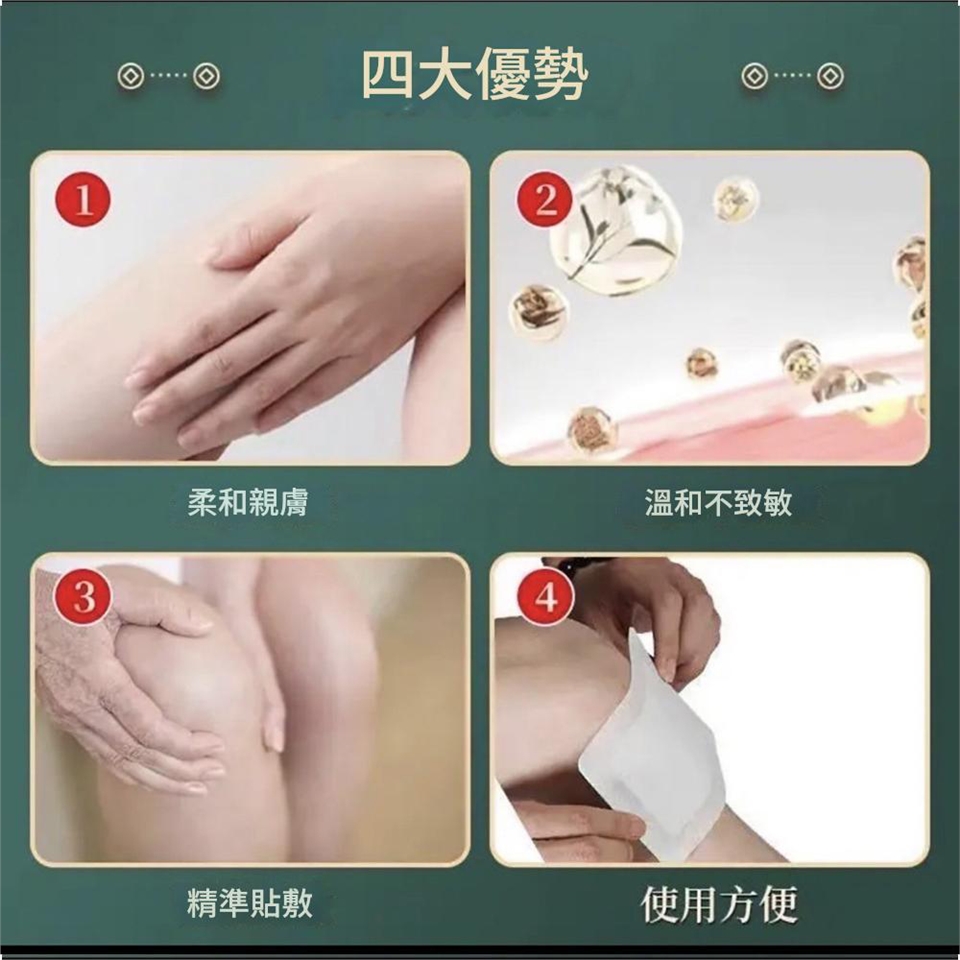 四大優勢

1

柔和親膚

2

溫和不致敏

3

精準貼敷

4

使用方便