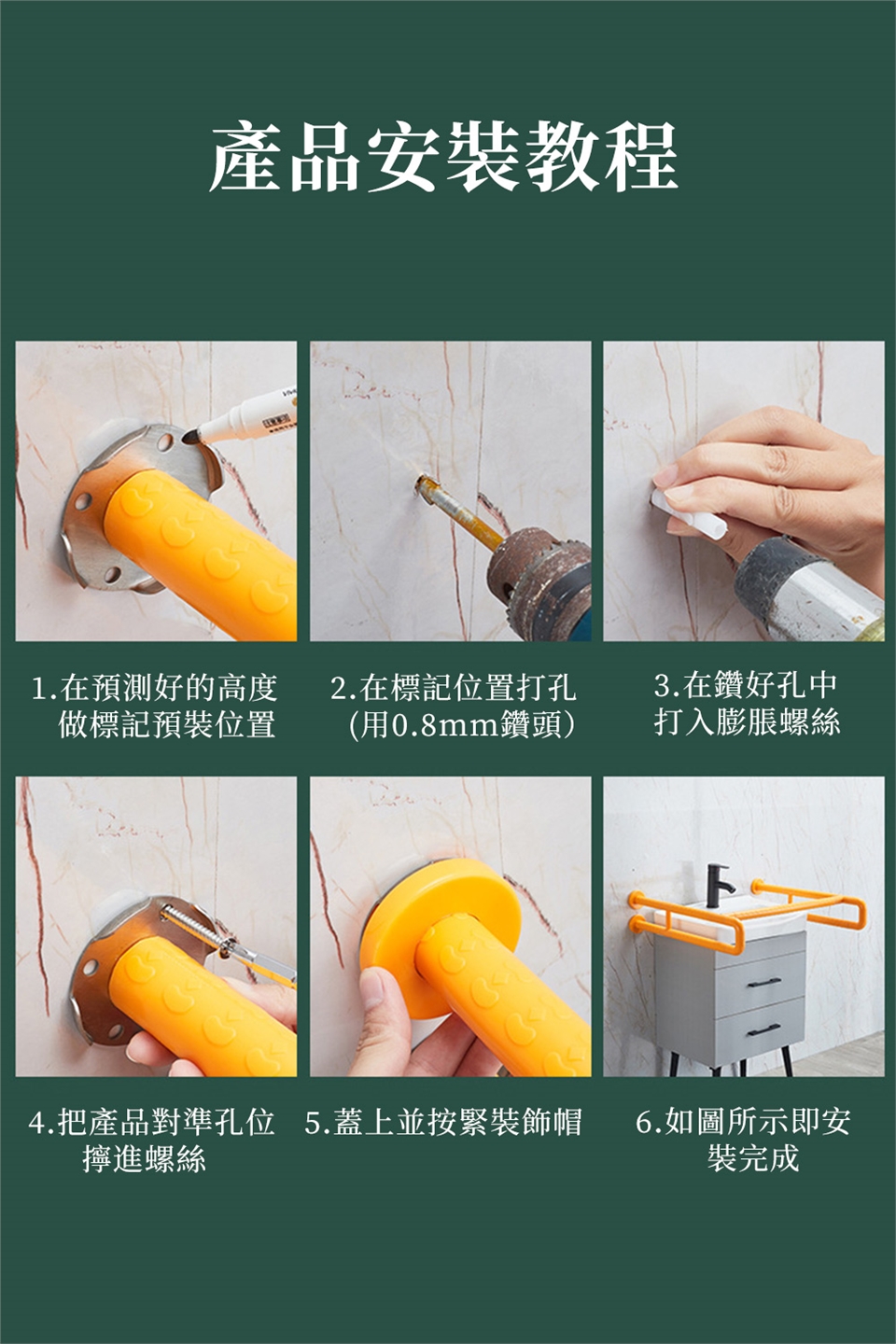 產品安裝教程

1.在預測好的高度做標記預裝位置

2.在標記位置打孔(用0.8mm鑽頭)

3.在鑽好孔中打入膨脹螺絲

4.把產品對準孔位擰進螺絲

5.蓋上並按緊裝飾帽

6.如圖所示即安裝完成