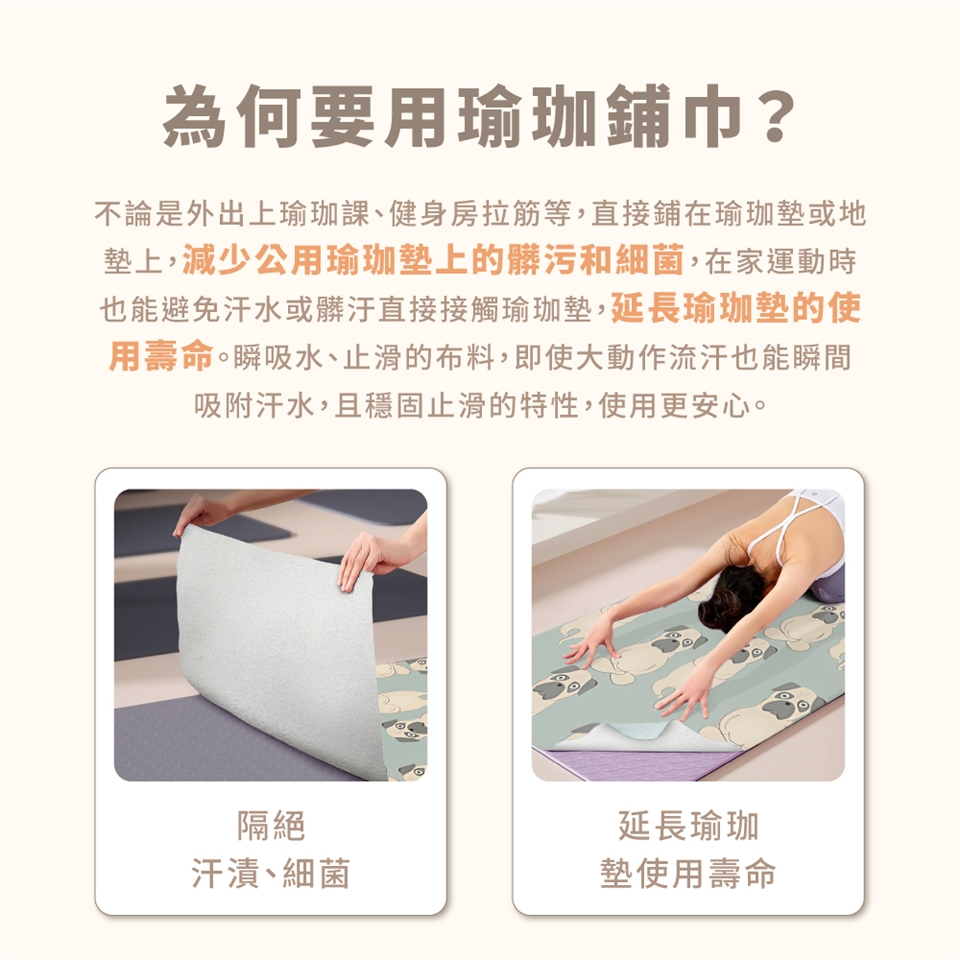 為何要用瑜珈鋪巾?

不論是外出上瑜珈課、健身房拉筋等,直接鋪在瑜珈墊或地墊上,減少公用瑜珈墊上的髒污和細菌,在家運動時也能避免汗水或髒汙直接接觸瑜珈墊,延長瑜珈墊的使用壽命。瞬吸水、止滑的布料,即使大動作流汗也能瞬間吸附汗水,且穩固止滑的特性,使用更安心。

隔絕
汗漬、細菌

延長瑜珈
墊使用壽命