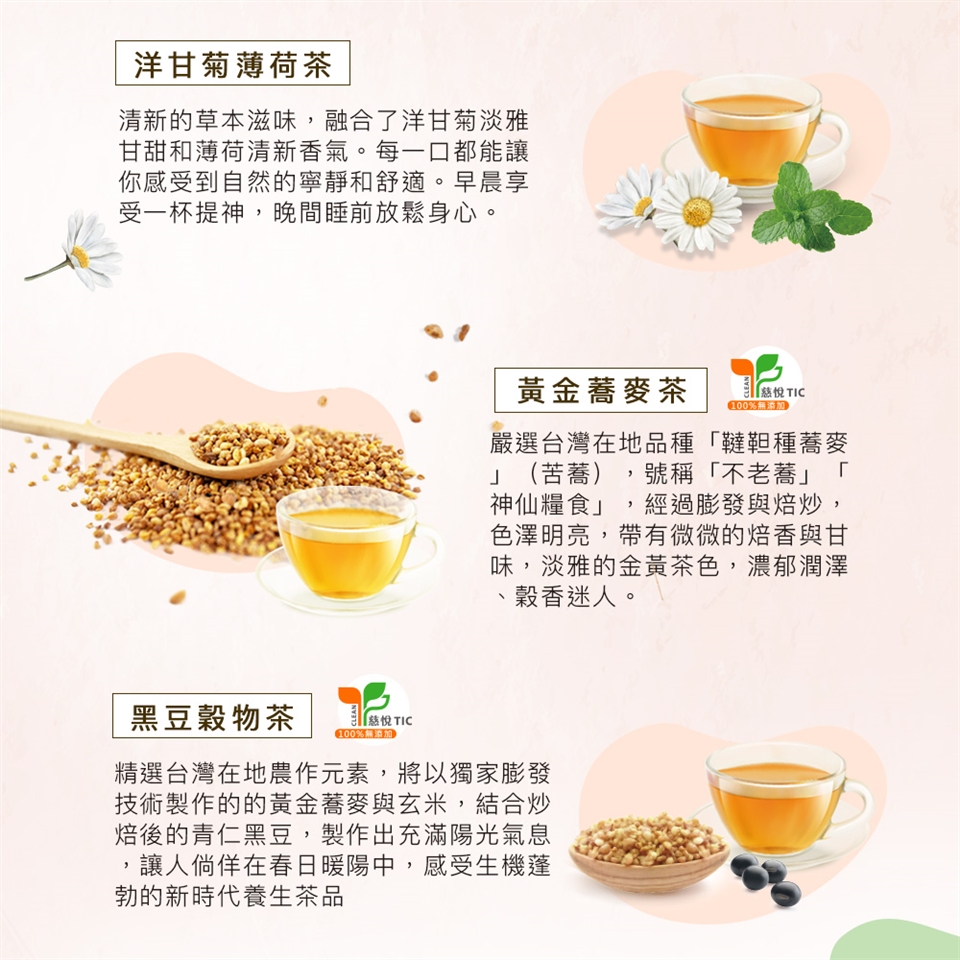 洋甘菊薄荷茶

清新的草本滋味，融合了洋甘菊淡雅甘甜和薄荷清新香氣。每一口都能讓你感受到自然的寧靜和舒適。早晨享受一杯提神，晚間睡前放鬆身心。

黃金蕎麥茶

CLEAN 慈悅 TIC 100%無添加

嚴選台灣在地品種「韃靼種蕎麥」（苦蕎），號稱「不老蕎」「神仙糧食」，經過膨發與焙炒，色澤明亮，帶有微微的焙香與甘味，淡雅的金黃茶色，濃郁潤澤、穀香迷人。

黑豆穀物茶

CLEAN 慈悅 TIC 100%無添加

精選台灣在地農作元素，將以獨家膨發技術製作的的黃金蕎麥與玄米，結合炒焙後的青仁黑豆，製作出充滿陽光氣息，讓人倘佯在春日暖陽中，感受生機蓬勃的新時代養生茶品