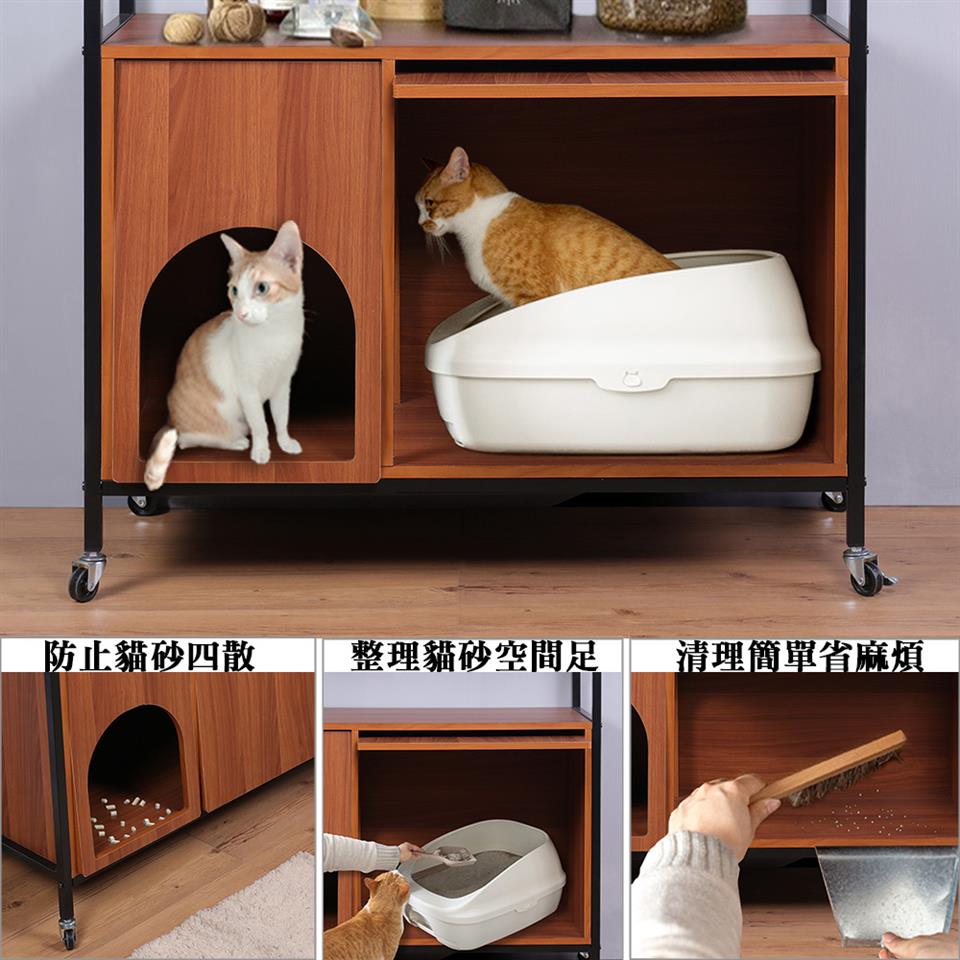 防止貓砂四散

整理貓砂空間足

清理簡單省麻煩