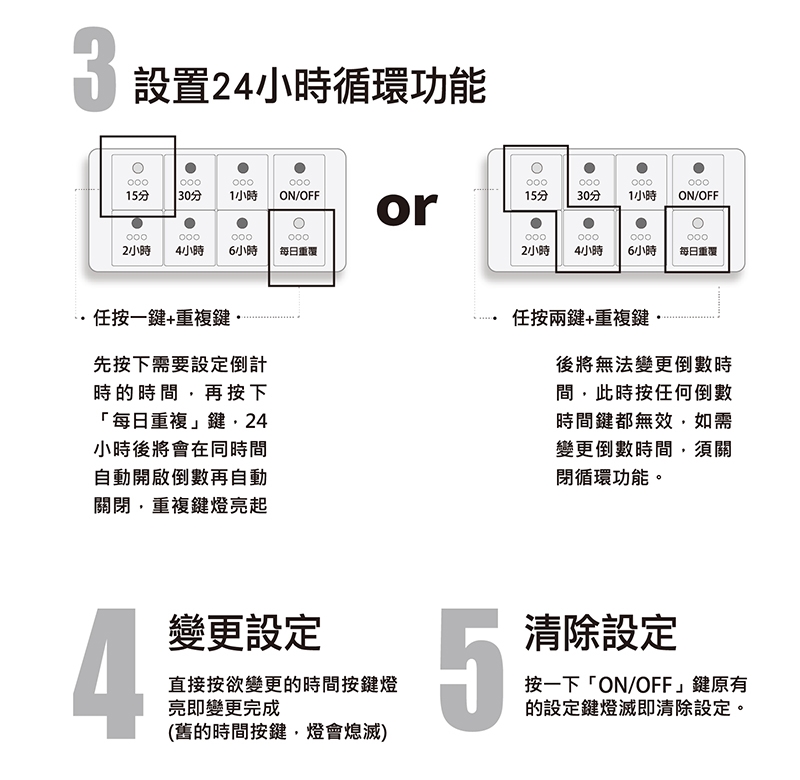 3 設置24小時循環功能

15分 30分 1小時 ON/OFF
2小時 4小時 6小時 每日重覆

or

15分 30分 1小時 ON/OFF
2小時 4小時 6小時 每日重覆

任按一鍵+重複鍵

任按兩鍵+重複鍵

先按下需要設定倒計時的時間，再按下「每日重複」鍵，24小時後將會在同時間自動開啟倒數再自動關閉，重複鍵燈亮起

後將無法變更倒數時間，此時按任何倒數時間鍵都無效，如需變更倒數時間，須關閉循環功能。

4 變更設定

直接按欲變更的時間按鍵燈亮即變更完成
(舊的時間按鍵，燈會熄滅)

5 清除設定

按一下「ON/OFF」鍵原有的設定鍵燈滅即清除設定。