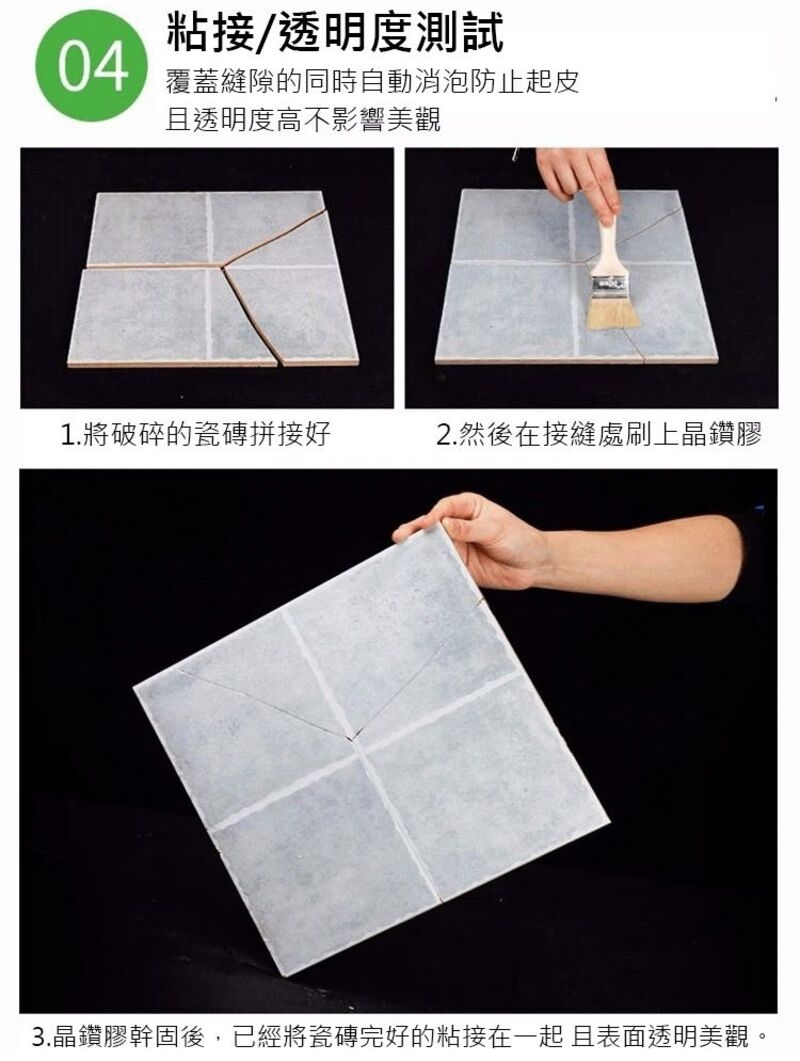 04

粘接/透明度測試

覆蓋縫隙的同時自動消泡防止起皮
且透明度高不影響美觀

1.將破碎的瓷磚拼接好

2.然後在接縫處刷上晶鑽膠

3.晶鑽膠幹固後，已經將瓷磚完好的粘接在一起 且表面透明美觀。