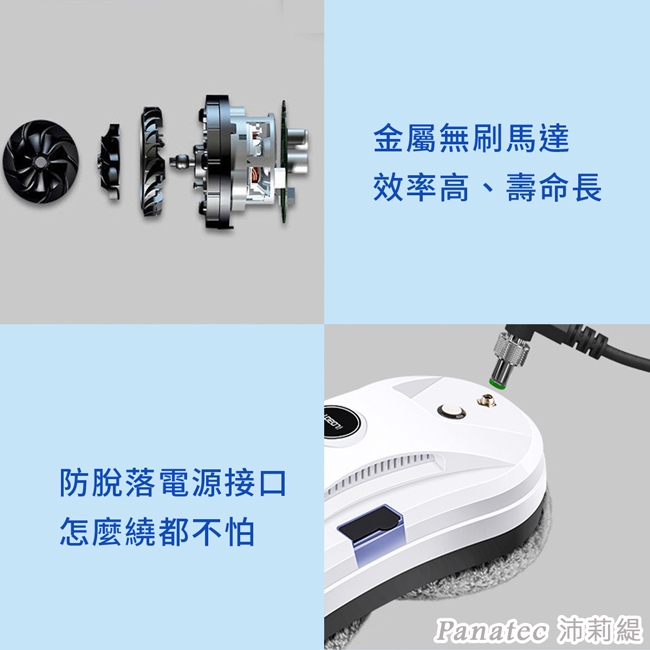 金屬無刷馬達
效率高、壽命長

防脫落電源接口
怎麼繞都不怕

Panatec 沛莉緹