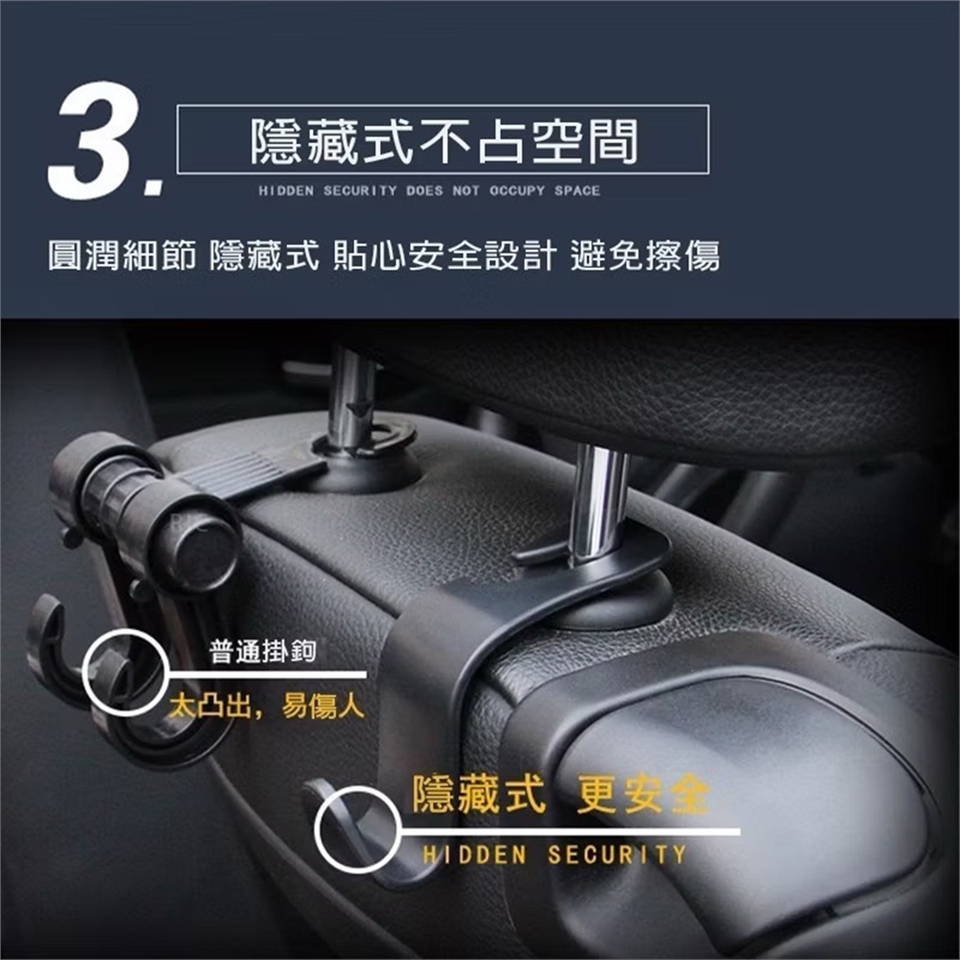 3.

隱藏式不占空間

HIDDEN SECURITY DOES NOT OCCUPY SPACE

圓潤細節 隱藏式 貼心安全設計 避免擦傷

普通掛鉤

太凸出，易傷人

隱藏式 更安全

HIDDEN SECURITY