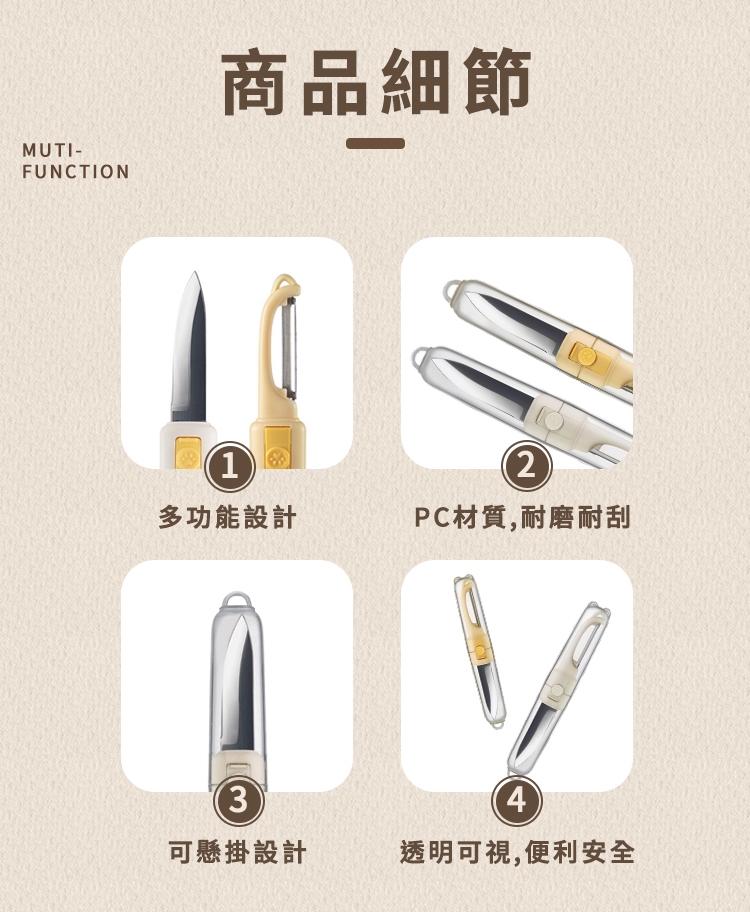 商品細節

MUTI-
FUNCTION

1
多功能設計

2
PC材質,耐磨耐刮

3
可懸掛設計

4
透明可視,便利安全