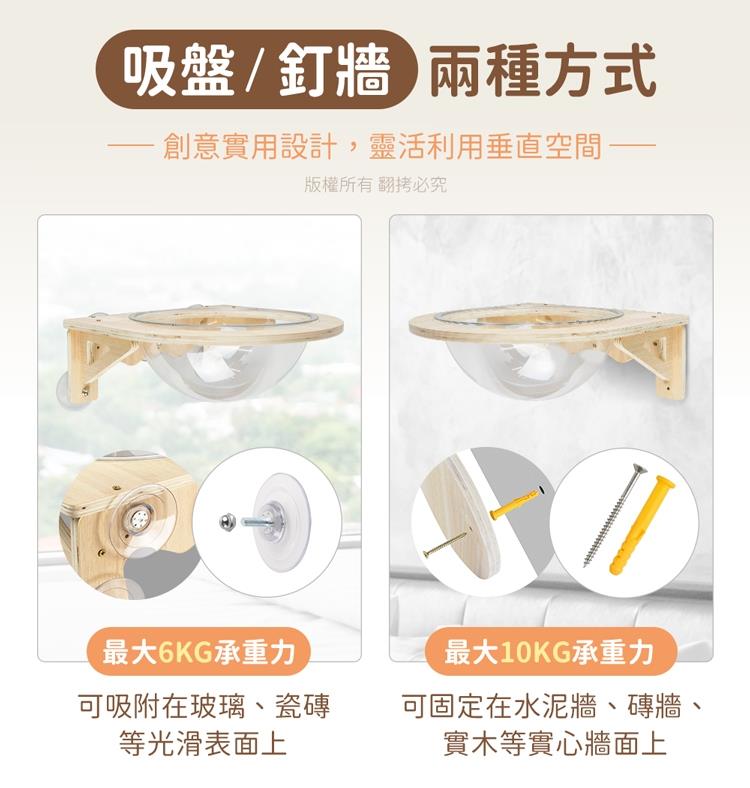 吸盤 / 釘牆 兩種方式

創意實用設計，靈活利用垂直空間

版權所有 翻拷必究

最大6KG承重力

可吸附在玻璃、瓷磚等光滑表面上

最大10KG承重力

可固定在水泥牆、磚牆、實木等實心牆面上