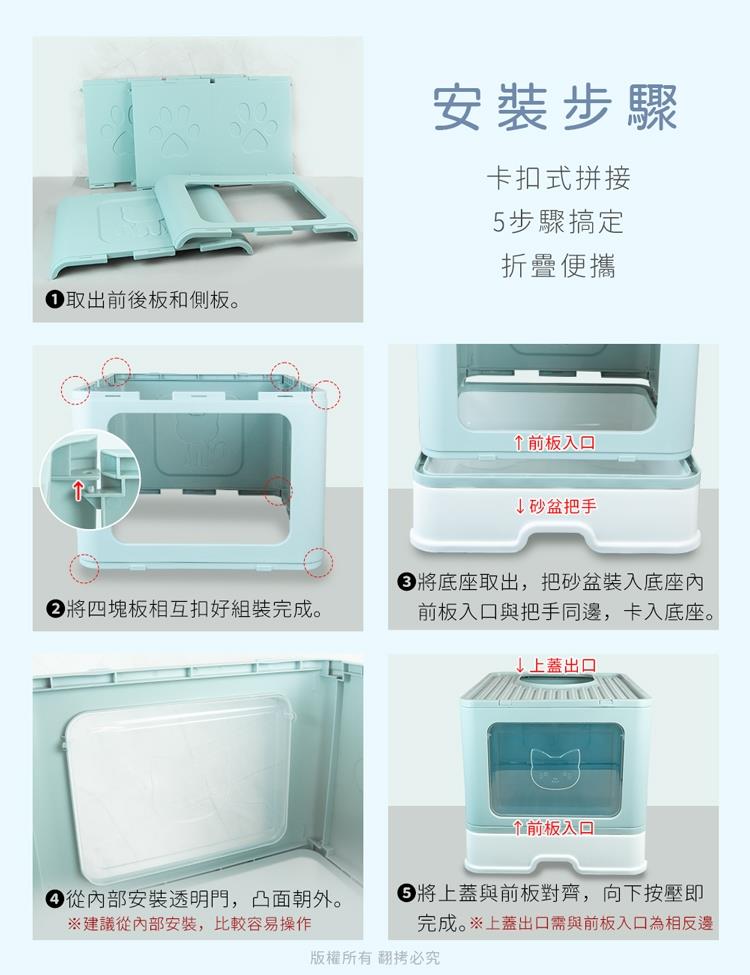 安裝步驟

卡扣式拼接
5步驟搞定
折疊便攜

❶取出前後板和側板。

❷將四塊板相互扣好組裝完成。

↑前板入口

↓砂盆把手

❸將底座取出，把砂盆裝入底座內前板入口與把手同邊，卡入底座。

❹從內部安裝透明門，凸面朝外。
※建議從內部安裝，比較容易操作

↓上蓋出口

↑前板入口

❺將上蓋與前板對齊，向下按壓即完成。※上蓋出口需與前板入口為相反邊

版權所有 翻拷必究