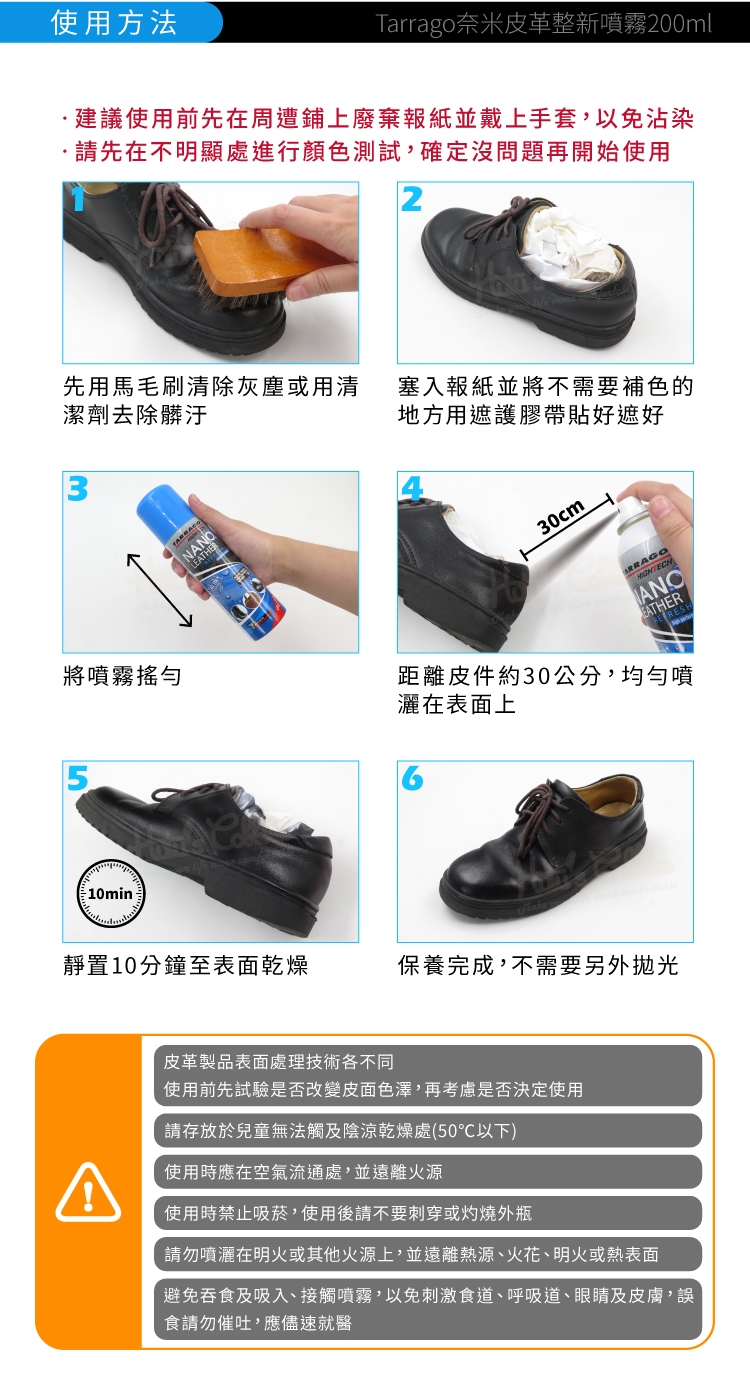 使用方法

Tarrago奈米皮革整新噴霧200ml

· 建議使用前先在周遭鋪上廢棄報紙並戴上手套，以免沾染
· 請先在不明顯處進行顏色測試，確定沒問題再開始使用

1

先用馬毛刷清除灰塵或用清潔劑去除髒汙

2

塞入報紙並將不需要補色的地方用遮護膠帶貼好遮好

3

TARRAGO NANO LEATHER

將噴霧搖勻

4

30cm

TARRAGO HIGH TECH NANO LEATHER REFRESH

距離皮件約30公分，均勻噴灑在表面上

5

10min

靜置10分鐘至表面乾燥

6

保養完成，不需要另外拋光

皮革製品表面處理技術各不同
使用前先試驗是否改變皮面色澤，再考慮是否決定使用

請存放於兒童無法觸及陰涼乾燥處(50°C以下)

使用時應在空氣流通處，並遠離火源

使用時禁止吸菸，使用後請不要刺穿或灼燒外瓶

請勿噴灑在明火或其他火源上，並遠離熱源、火花、明火或熱表面

避免吞食及吸入、接觸噴霧，以免刺激食道、呼吸道、眼睛及皮膚，誤食請勿催吐，應儘速就醫