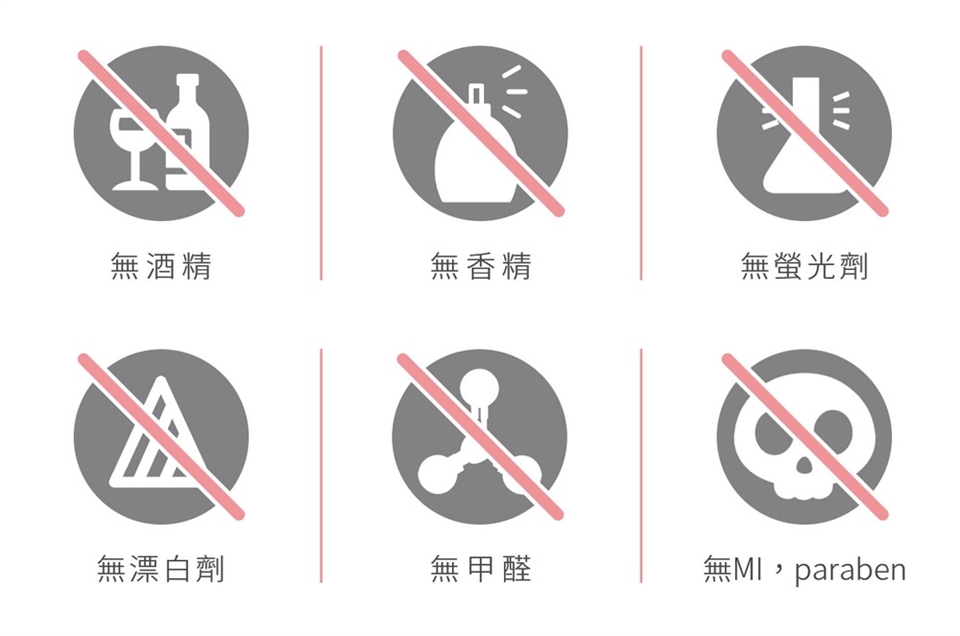 無酒精

無香精

無螢光劑

無漂白劑

無甲醛

無MI，paraben