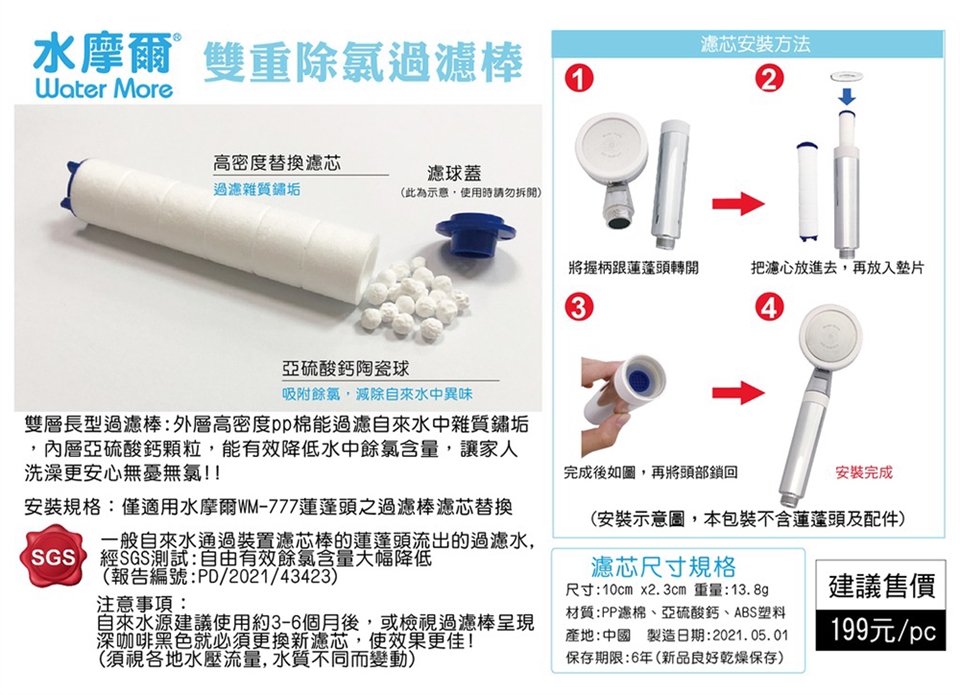 水摩爾®
Water More

雙重除氯過濾棒

高密度替換濾芯
過濾雜質鏽垢

濾球蓋
(此為示意，使用時請勿拆開)

亞硫酸鈣陶瓷球
吸附餘氯，減除自來水中異味

雙層長型過濾棒：外層高密度pp棉能過濾自來水中雜質鏽垢，內層亞硫酸鈣顆粒，能有效降低水中餘氯含量，讓家人洗澡更安心無憂無氯!!

安裝規格：僅適用水摩爾WM-777蓮蓬頭之過濾棒濾芯替換

SGS

一般自來水通過裝置濾芯棒的蓮蓬頭流出的過濾水，經SGS測試：自由有效餘氯含量大幅降低
(報告編號：PD/2021/43423)

注意事項：
自來水源建議使用約3-6個月後，或檢視過濾棒呈現深咖啡黑色就必須更換新濾芯，使效果更佳!
(須視各地水壓流量，水質不同而變動)

濾芯安裝方法

1
將握柄跟蓮蓬頭轉開

2
把濾心放進去，再放入墊片

3
完成後如圖，再將頭部鎖回

4
安裝完成

(安裝示意圖，本包裝不含蓮蓬頭及配件)

濾芯尺寸規格
尺寸：10cm x2.3cm 重量：13.8g
材質：PP濾棉、亞硫酸鈣、ABS塑料
產地：中國 製造日期：2021.05.01
保存期限：6年(新品良好乾燥保存)

建議售價
199元/pc