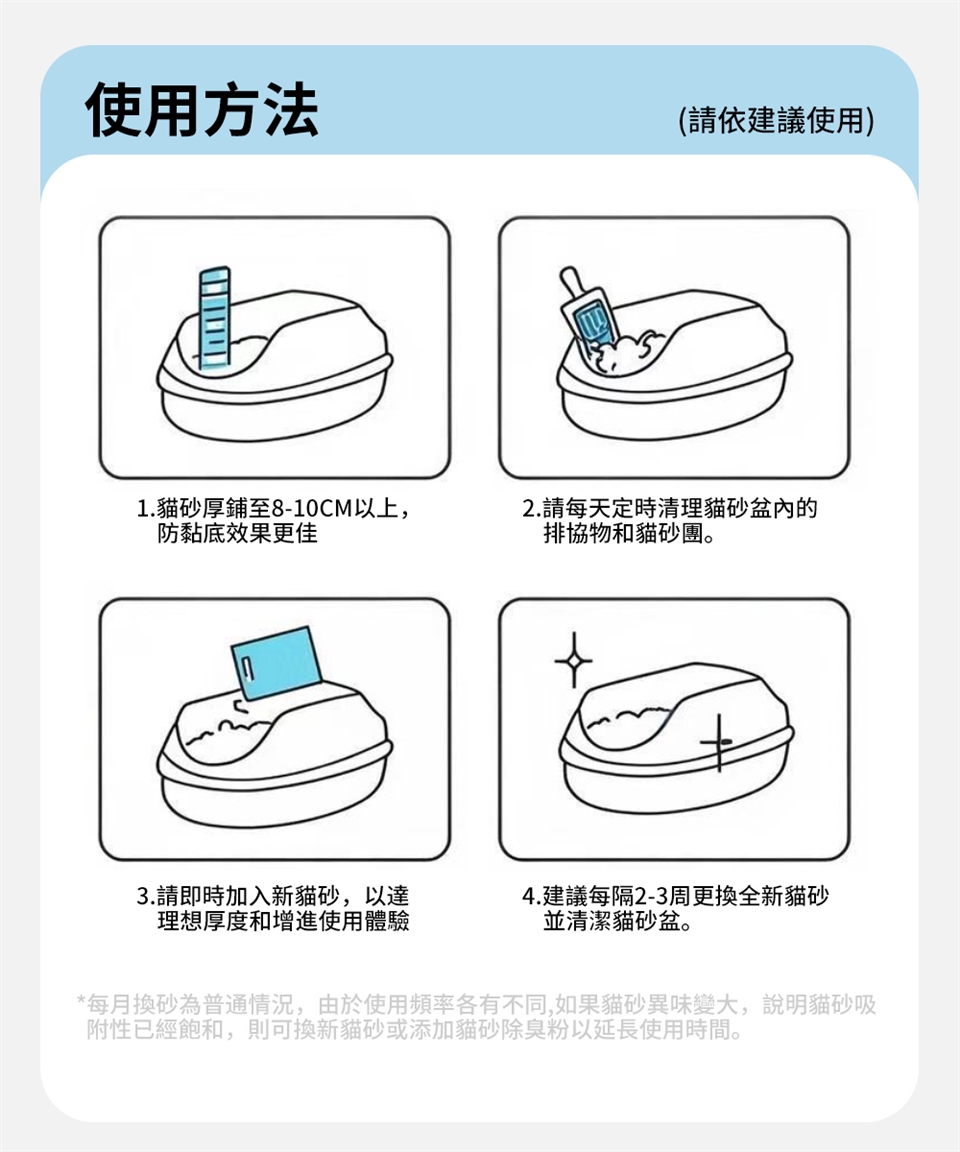 使用方法

(請依建議使用)

1.貓砂厚鋪至8-10CM以上，防黏底效果更佳

2.請每天定時清理貓砂盆內的排協物和貓砂團。

3.請即時加入新貓砂，以達理想厚度和增進使用體驗

4.建議每隔2-3周更換全新貓砂並清潔貓砂盆。

*每月換砂為普通情況，由於使用頻率各有不同,如果貓砂異味變大，說明貓砂吸附性已經飽和，則可換新貓砂或添加貓砂除臭粉以延長使用時間。