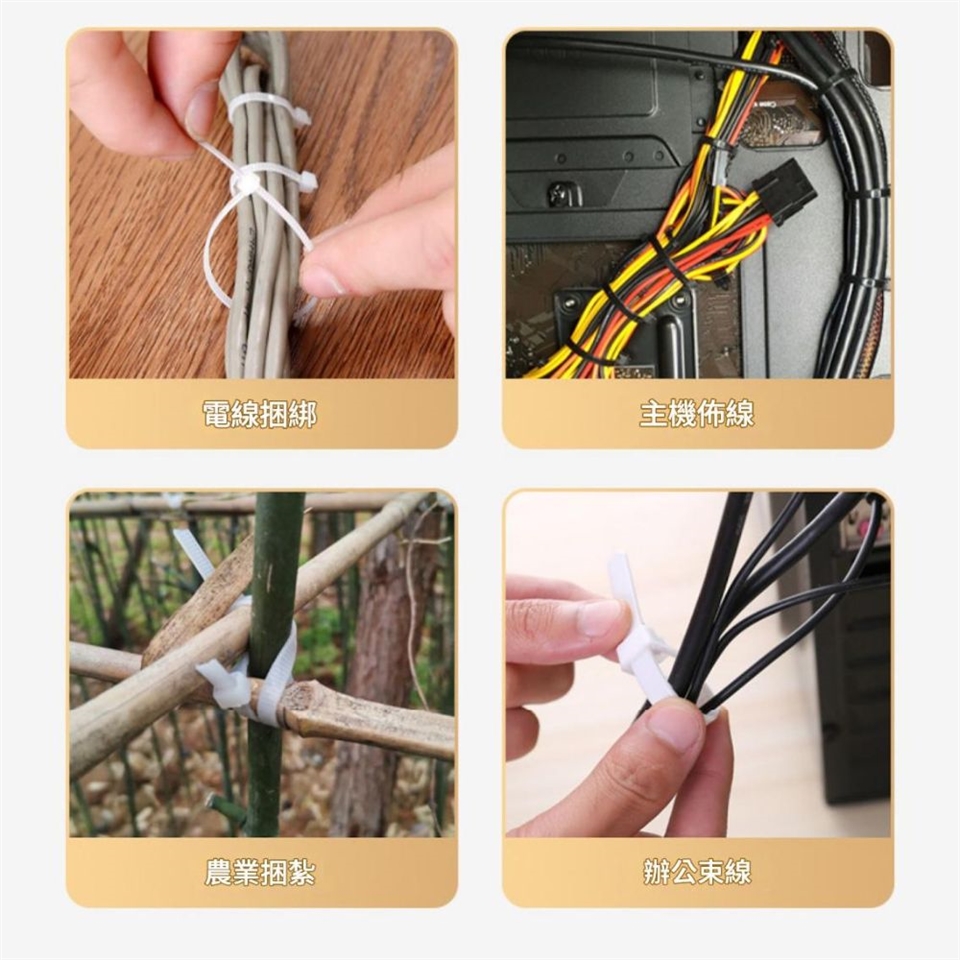 電線捆綁

主機佈線

農業捆紮

辦公束線