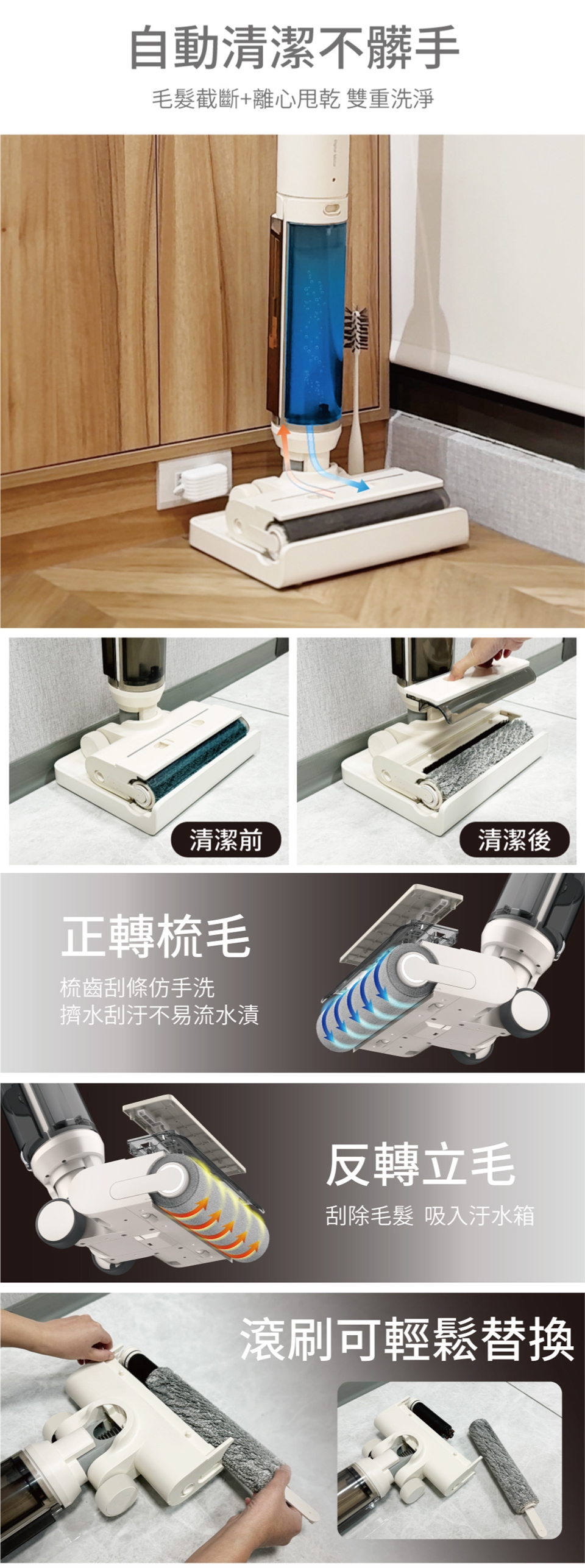 自動清潔不髒手

毛髮截斷+離心甩乾 雙重洗淨

清潔前

清潔後

正轉梳毛

梳齒刮條仿手洗
擠水刮汙不易流水漬

反轉立毛

刮除毛髮 吸入汙水箱

滾刷可輕鬆替換