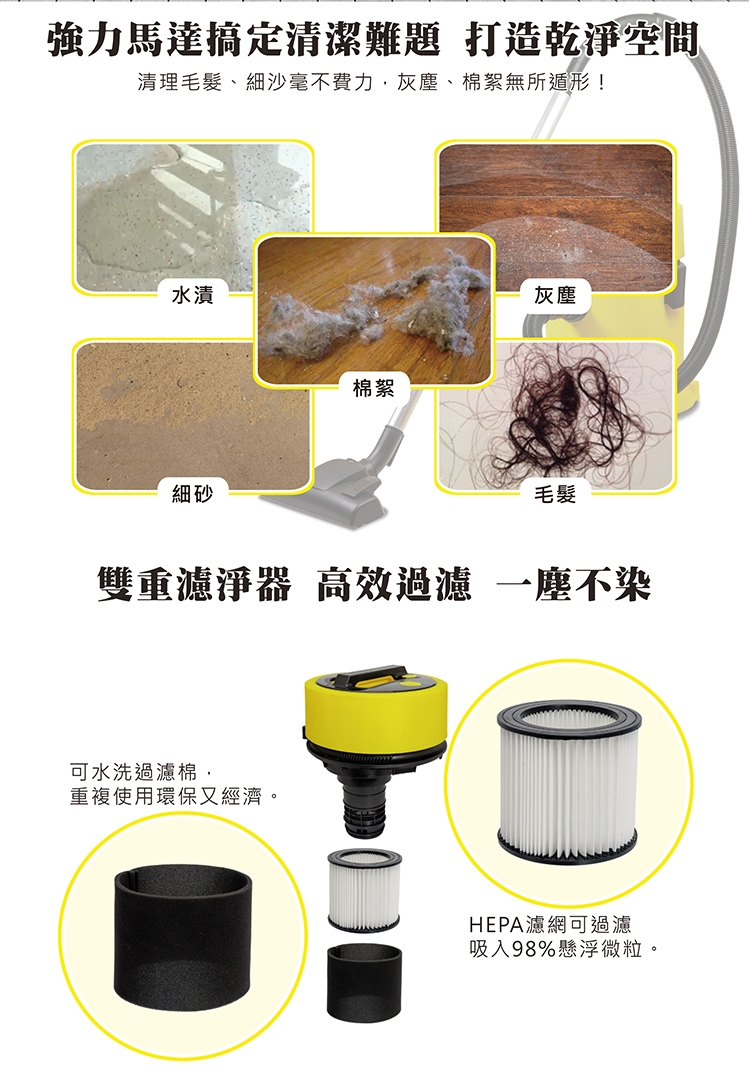 強力馬達搞定清潔難題 打造乾淨空間

清理毛髮、細沙毫不費力，灰塵、棉絮無所遁形！

水漬

灰塵

棉絮

細砂

毛髮

雙重濾淨器 高效過濾 一塵不染

可水洗過濾棉，
重複使用環保又經濟。

HEPA濾網可過濾
吸入98%懸浮微粒。