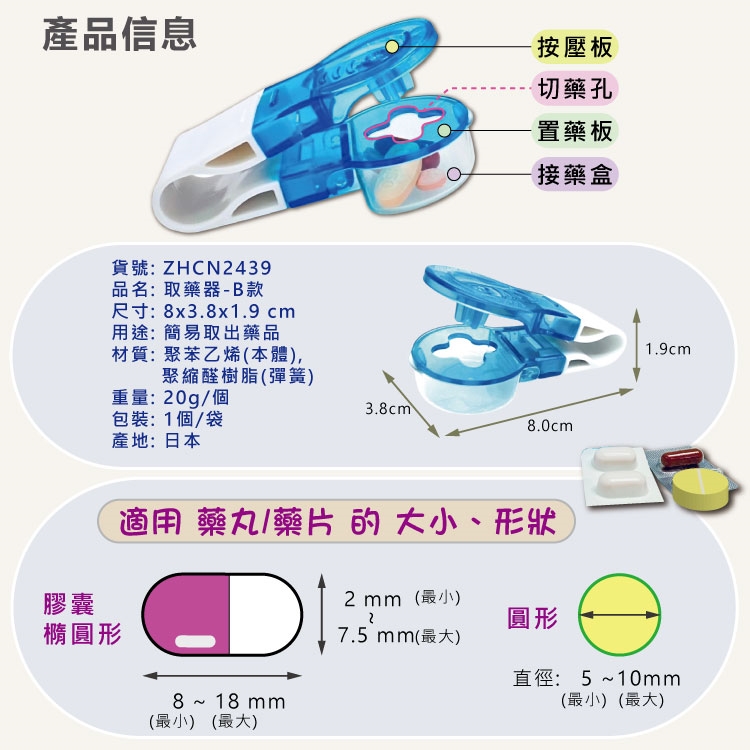 產品信息

按壓板
切藥孔
置藥板
接藥盒

貨號: ZHCN2439
品名: 取藥器-B款
尺寸: 8x3.8x1.9 cm
用途: 簡易取出藥品
材質: 聚苯乙烯(本體), 聚縮醛樹脂(彈簧)
重量: 20g/個
包裝: 1個/袋
產地: 日本

1.9cm
3.8cm
8.0cm

適用 藥丸/藥片 的 大小、形狀

膠囊 橢圓形

2 mm (最小) ~ 7.5 mm(最大)

8 ~ 18 mm
(最小) (最大)

圓形

直徑: 5 ~10mm
(最小) (最大)