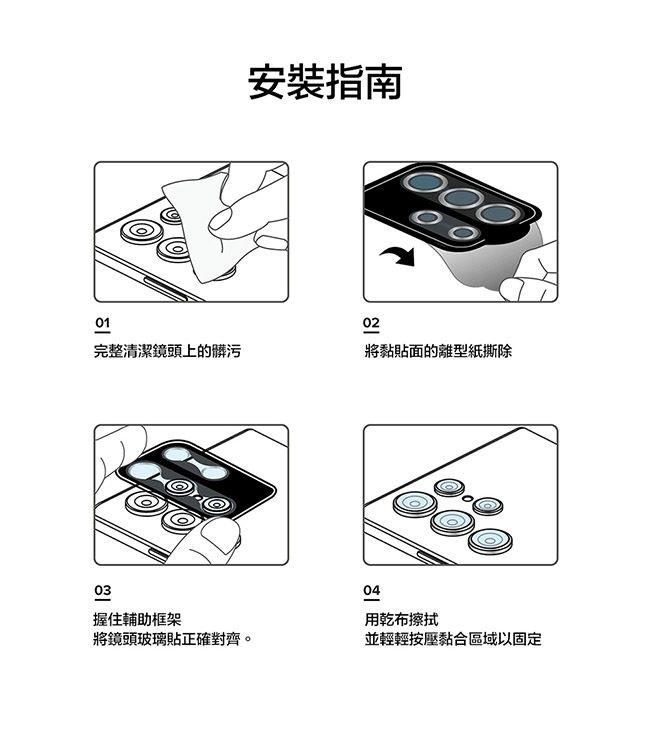 安裝指南

01
完整清潔鏡頭上的髒污

02
將黏貼面的離型紙撕除

03
握住輔助框架
將鏡頭玻璃貼正確對齊。

04
用乾布擦拭
並輕輕按壓黏合區域以固定