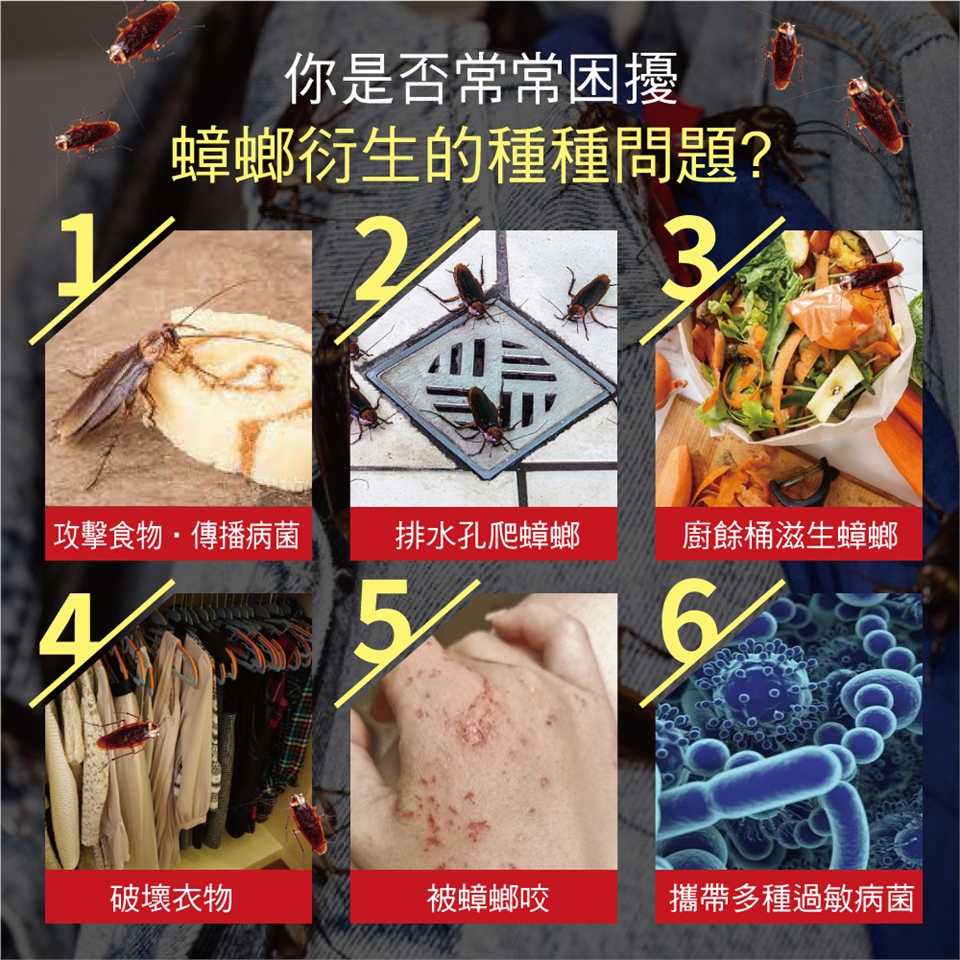 你是否常常困擾
蟑螂衍生的種種問題?

1
攻擊食物・傳播病菌

2
排水孔爬蟑螂

3
廚餘桶滋生蟑螂

4
破壞衣物

5
被蟑螂咬

6
攜帶多種過敏病菌