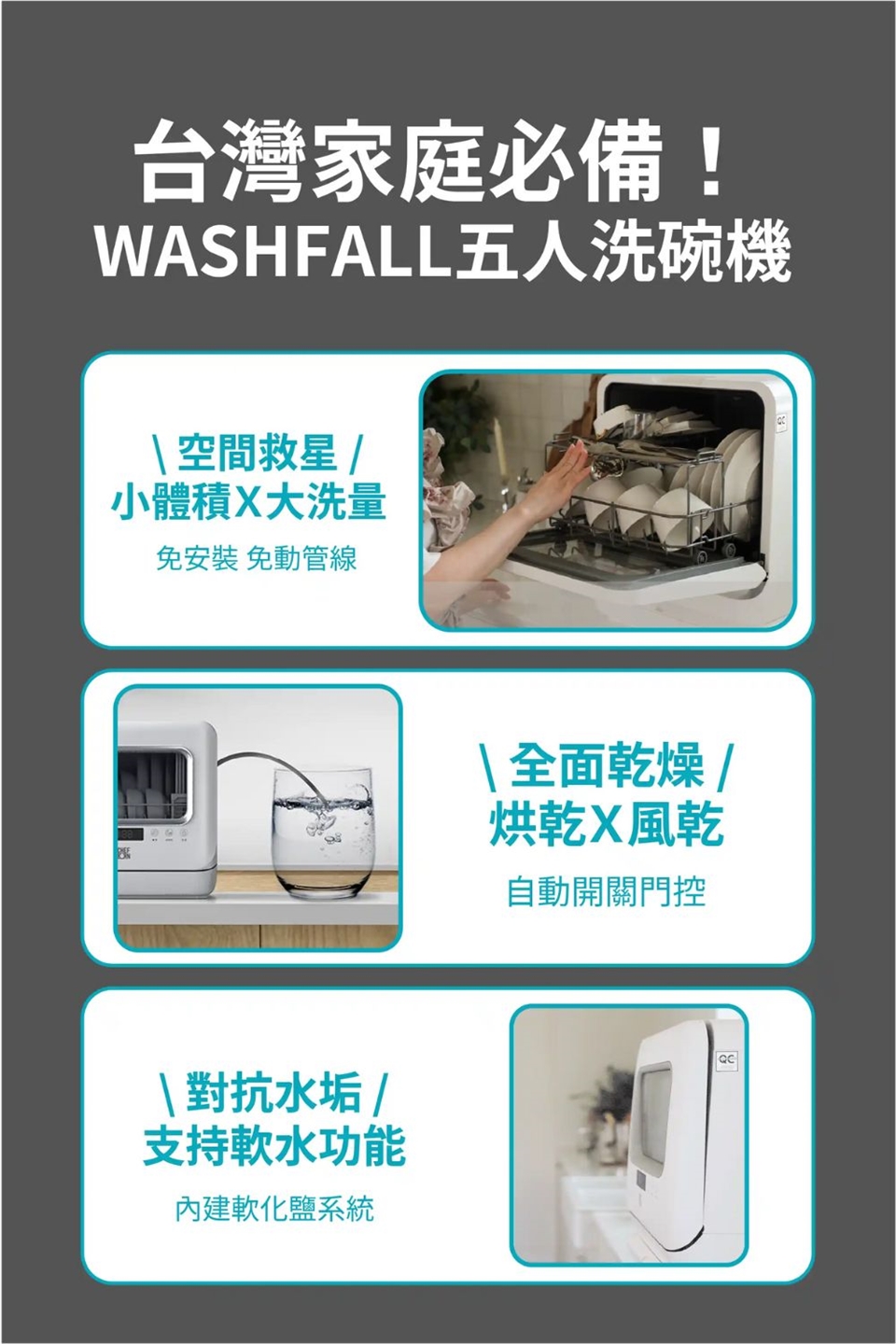 台灣家庭必備！
WASHFALL五人洗碗機

\ 空間救星 /
小體積X大洗量

免安裝 免動管線

QC

\ 全面乾燥 /
烘乾X風乾

自動開關門控

\ 對抗水垢 /
支持軟水功能

內建軟化鹽系統

QC