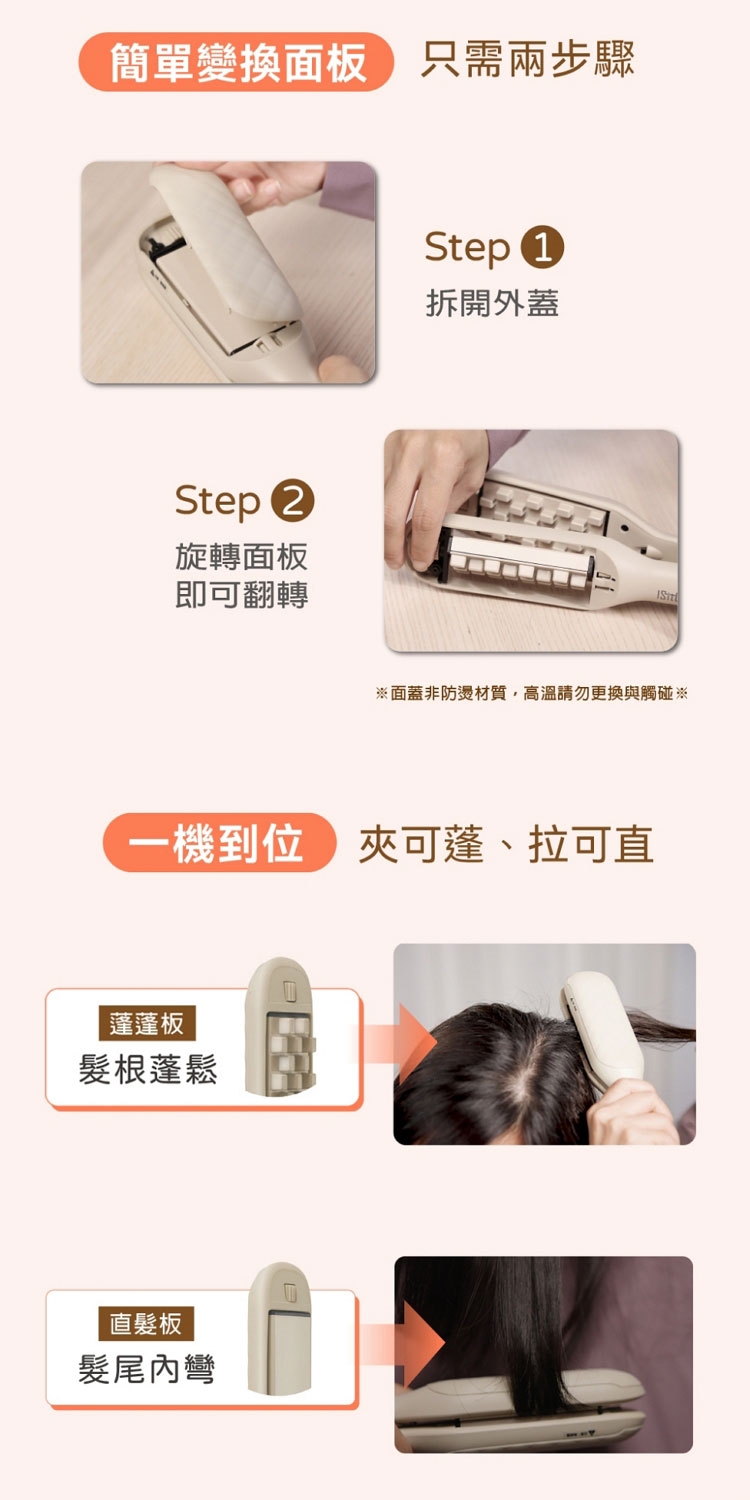 簡單變換面板 只需兩步驟

Step 1
拆開外蓋

Step 2
旋轉面板
即可翻轉

※面蓋非防燙材質，高溫請勿更換與觸碰※

一機到位 夾可蓬、拉可直

蓬蓬板
髮根蓬鬆

直髮板
髮尾內彎