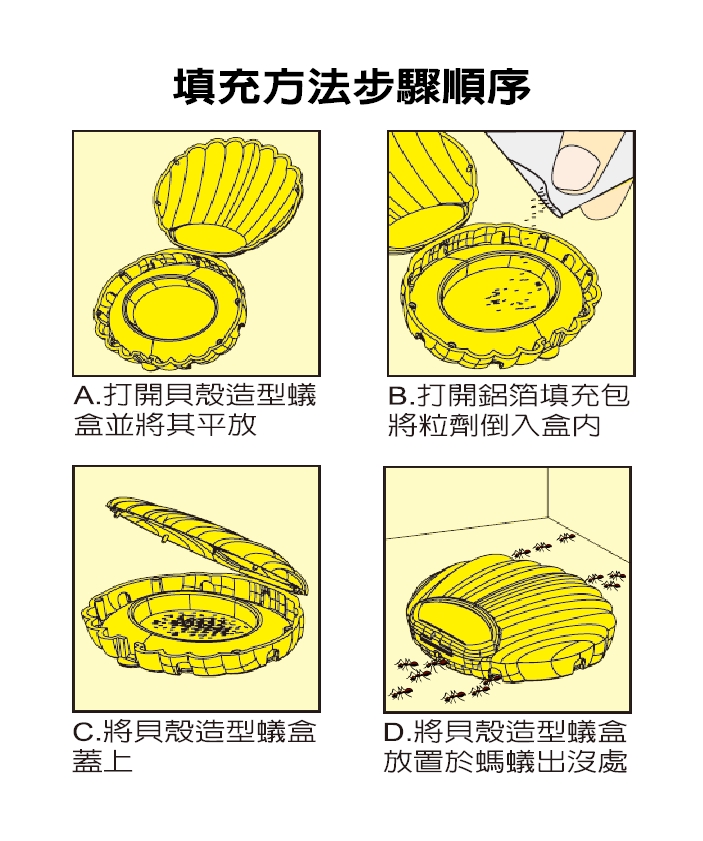 填充方法步驟順序

A.打開貝殼造型蟻盒並將其平放

B.打開鋁箔填充包將粒劑倒入盒內

C.將貝殼造型蟻盒蓋上

D.將貝殼造型蟻盒放置於螞蟻出沒處