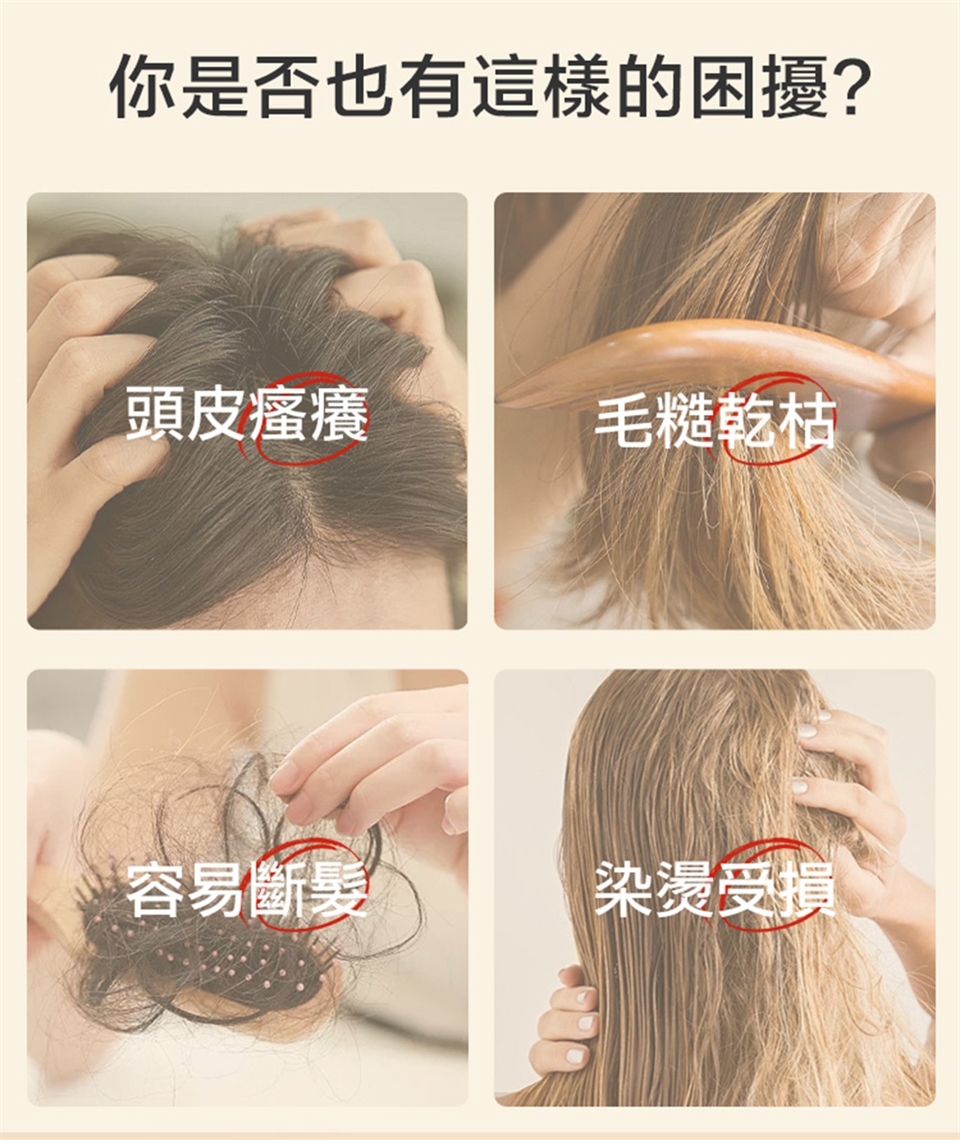 你是否也有這樣的困擾?

頭皮瘙癢

毛糙乾枯

容易斷髮

染燙受損