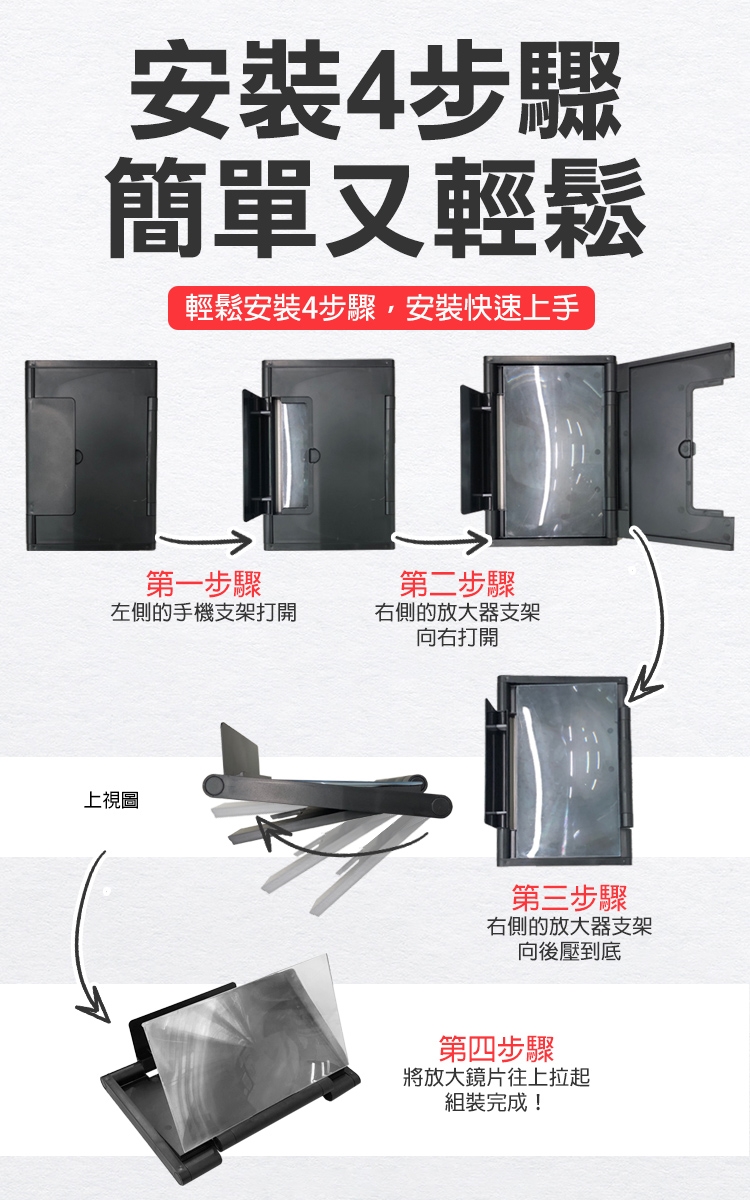 安裝4步驟
簡單又輕鬆

輕鬆安裝4步驟，安裝快速上手

第一步驟
左側的手機支架打開

第二步驟
右側的放大器支架
向右打開

上視圖

第三步驟
右側的放大器支架
向後壓到底

第四步驟
將放大鏡片往上拉起
組裝完成！