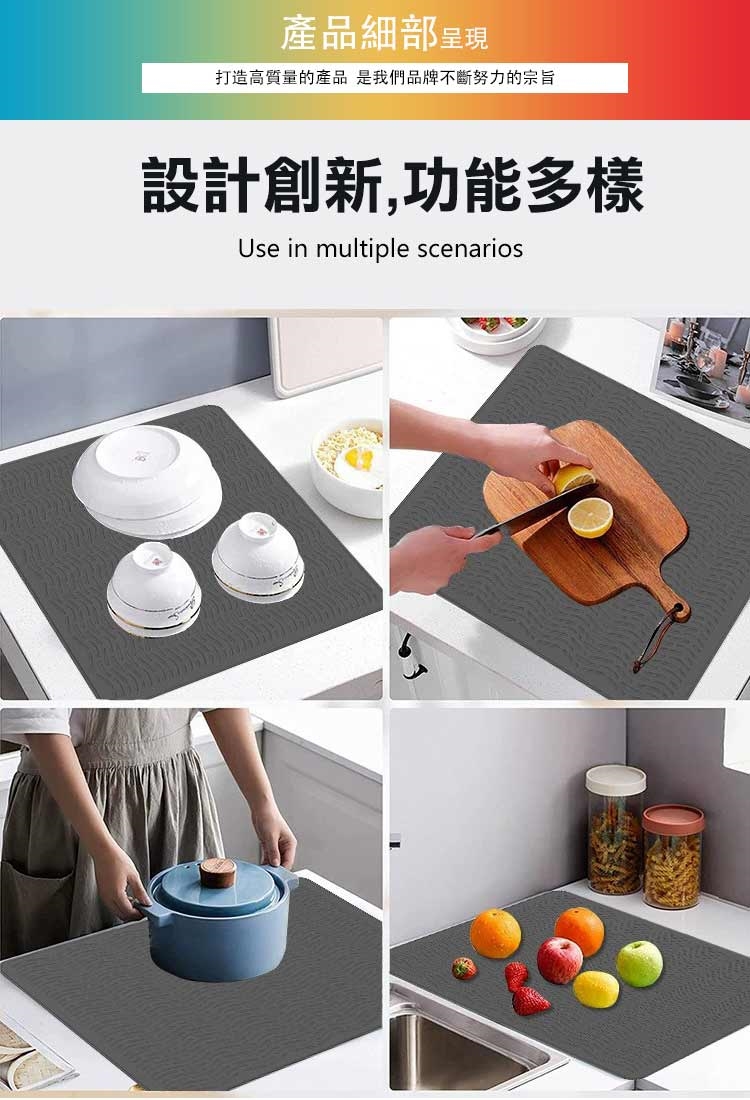 產品細部呈現

打造高質量的產品 是我們品牌不斷努力的宗旨

設計創新,功能多樣

Use in multiple scenarios